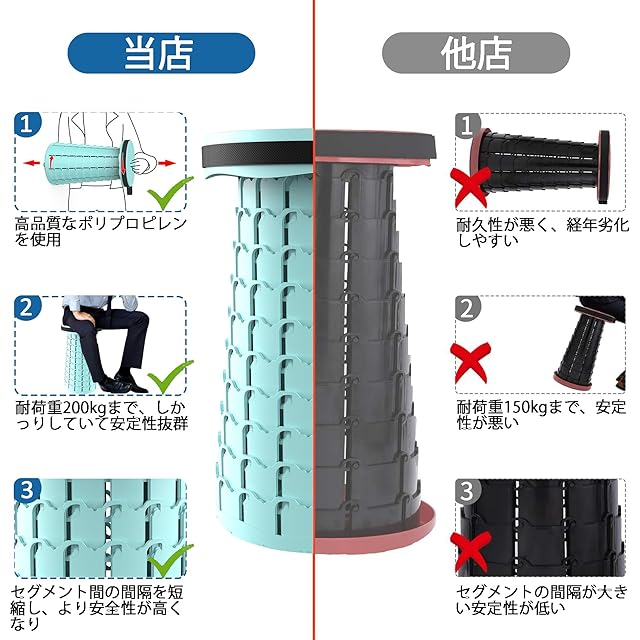 当店

1

高品質なポリプロピレンを使用

2

耐荷重200kgまで、しかっりしていて安定性抜群

3

セグメント間の間隔を短縮し、より安全性が高くなり

他店

1

耐久性が悪く、経年劣化しやすい

2

耐荷重150kgまで、安定性が悪い

3

セグメントの間隔が大きい安定性が低い