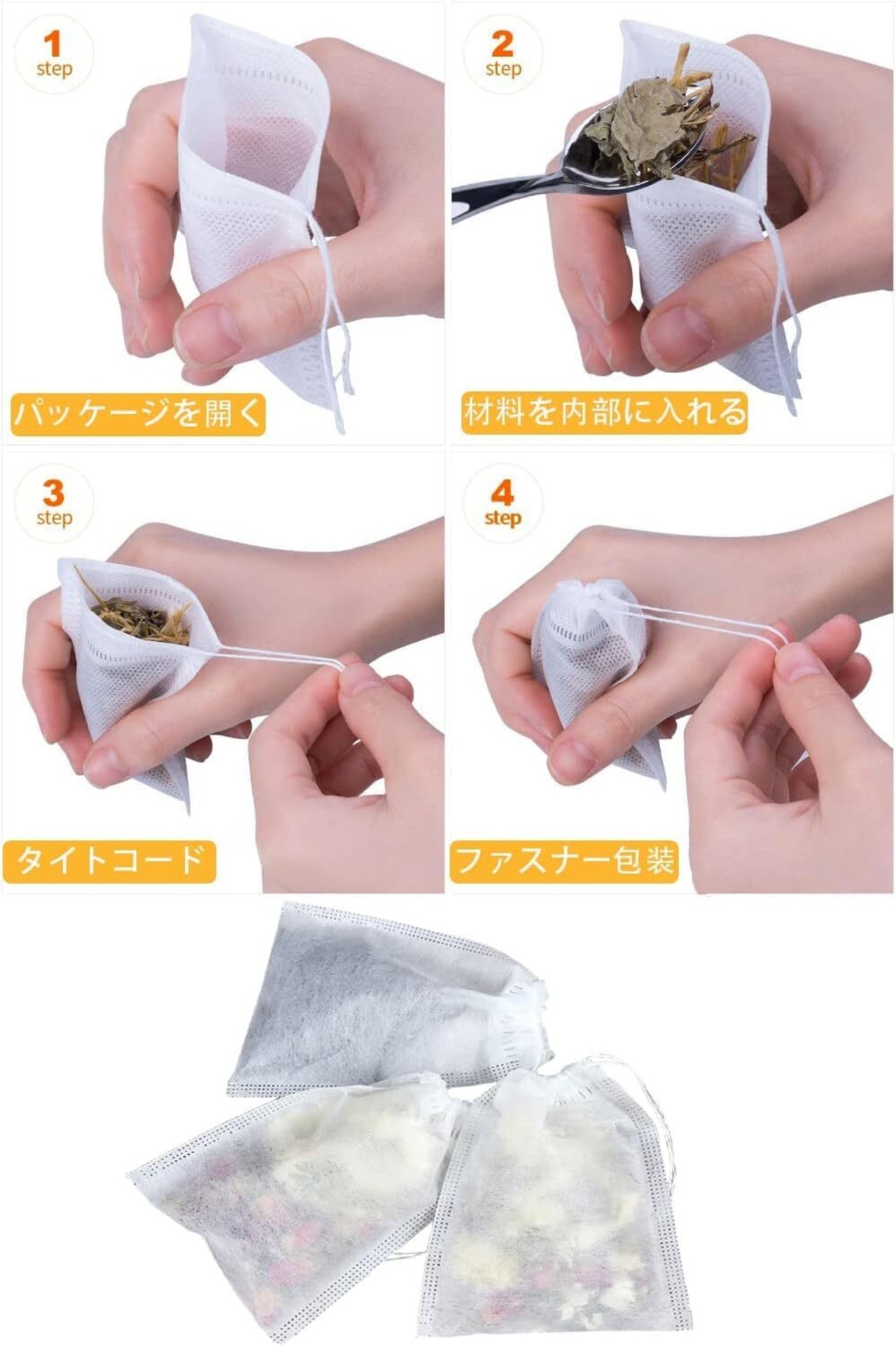 1
step

パッケージを開く

2
step

材料を内部に入れる

3
step

タイトコード

4
step

ファスナー包装