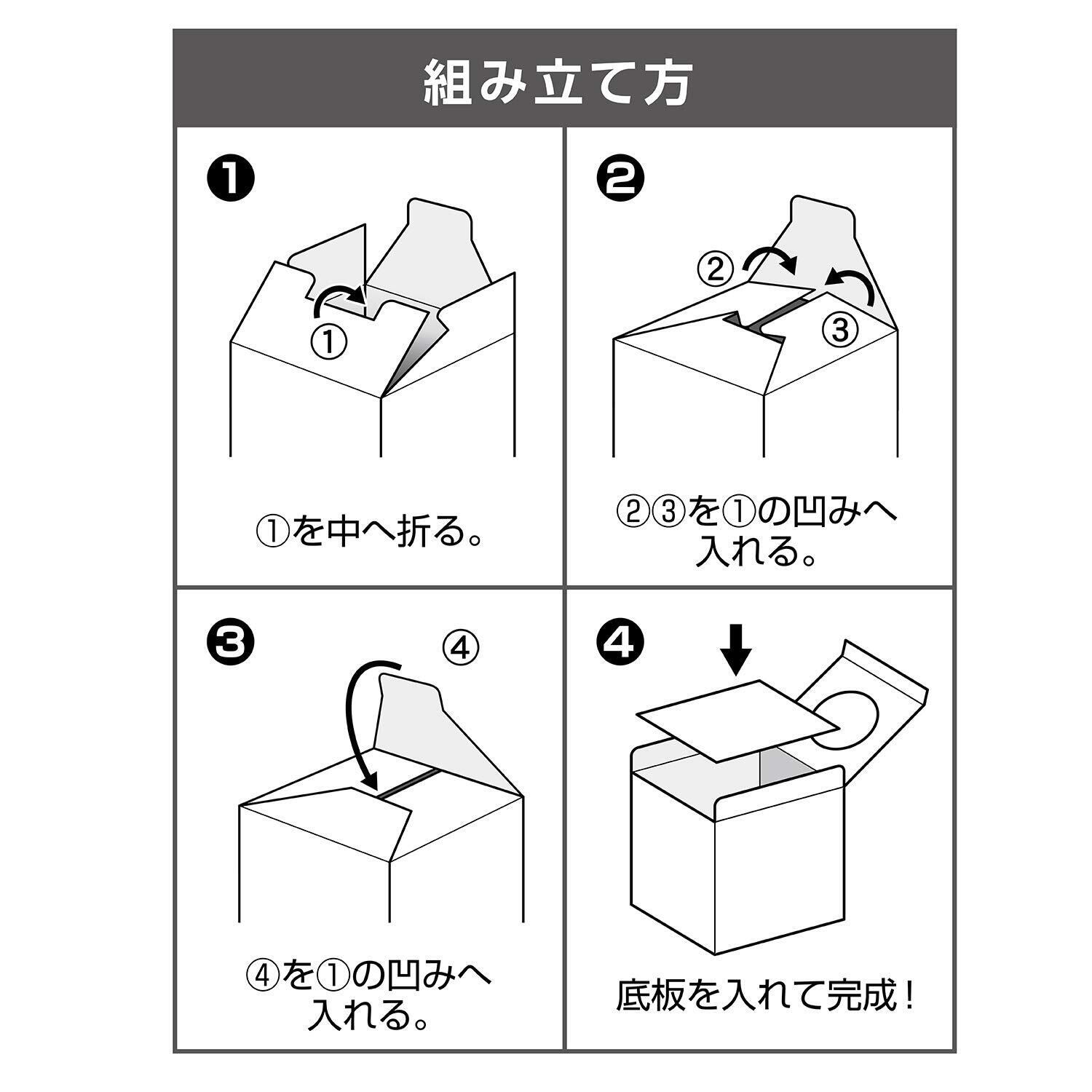 組み立て方

❶

①

①を中へ折る。

❷

②

③

②③を①の凹みへ入れる。

❸

④

④を①の凹みへ入れる。

❹

底板を入れて完成！