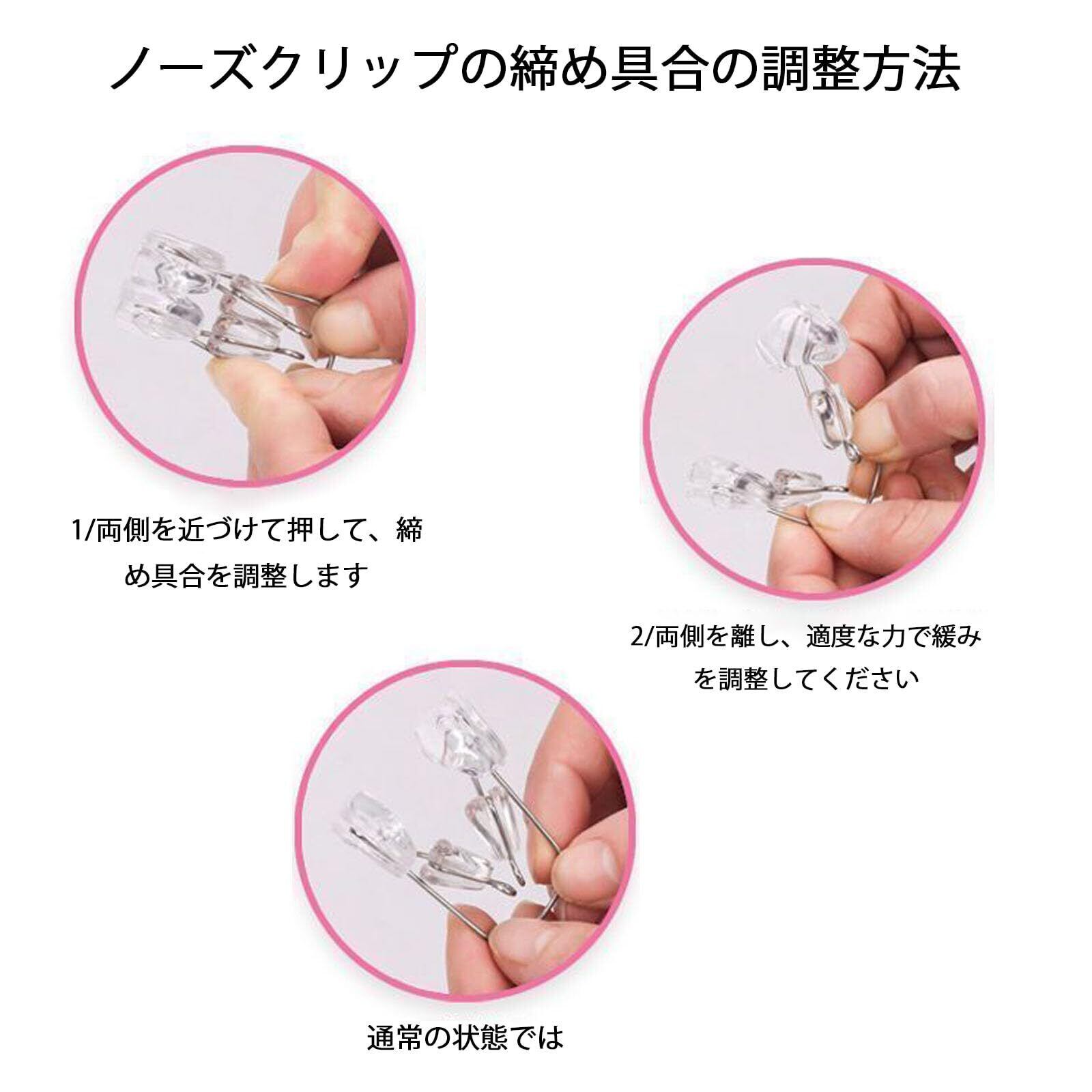 ノーズクリップの締め具合の調整方法

1/両側を近づけて押して、締め具合を調整します

2/両側を離し、適度な力で緩みを調整してください

通常の状態では