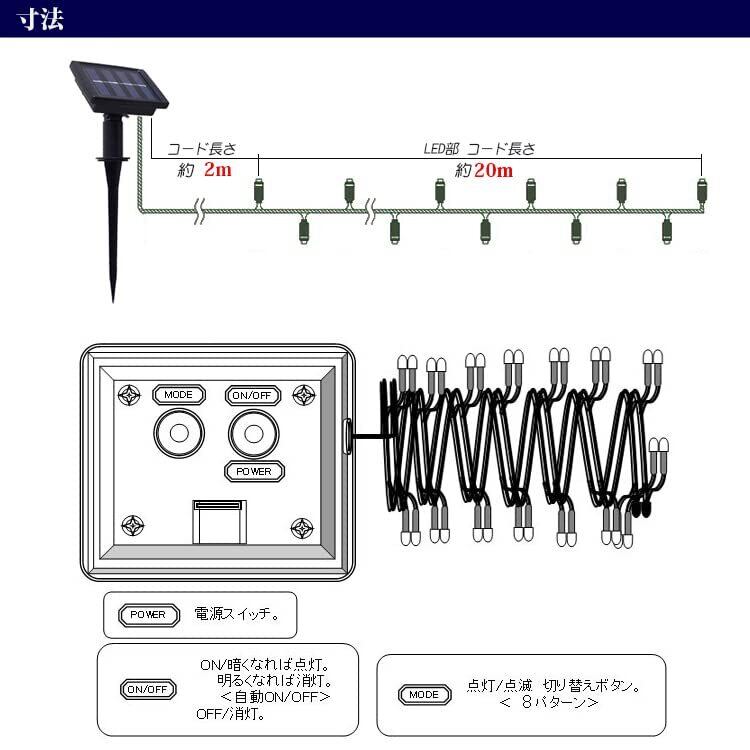 寸法

コード長さ
約 2m

LED部 コード長さ
約20m

MODE
ON/OFF
POWER

POWER 電源スイッチ。

ON/OFF
ON/暗くなれば点灯。
明るくなれば消灯。
＜自動ON/OFF＞
OFF/消灯。

MODE 点灯/点滅 切り替えボタン。
＜ 8パターン＞