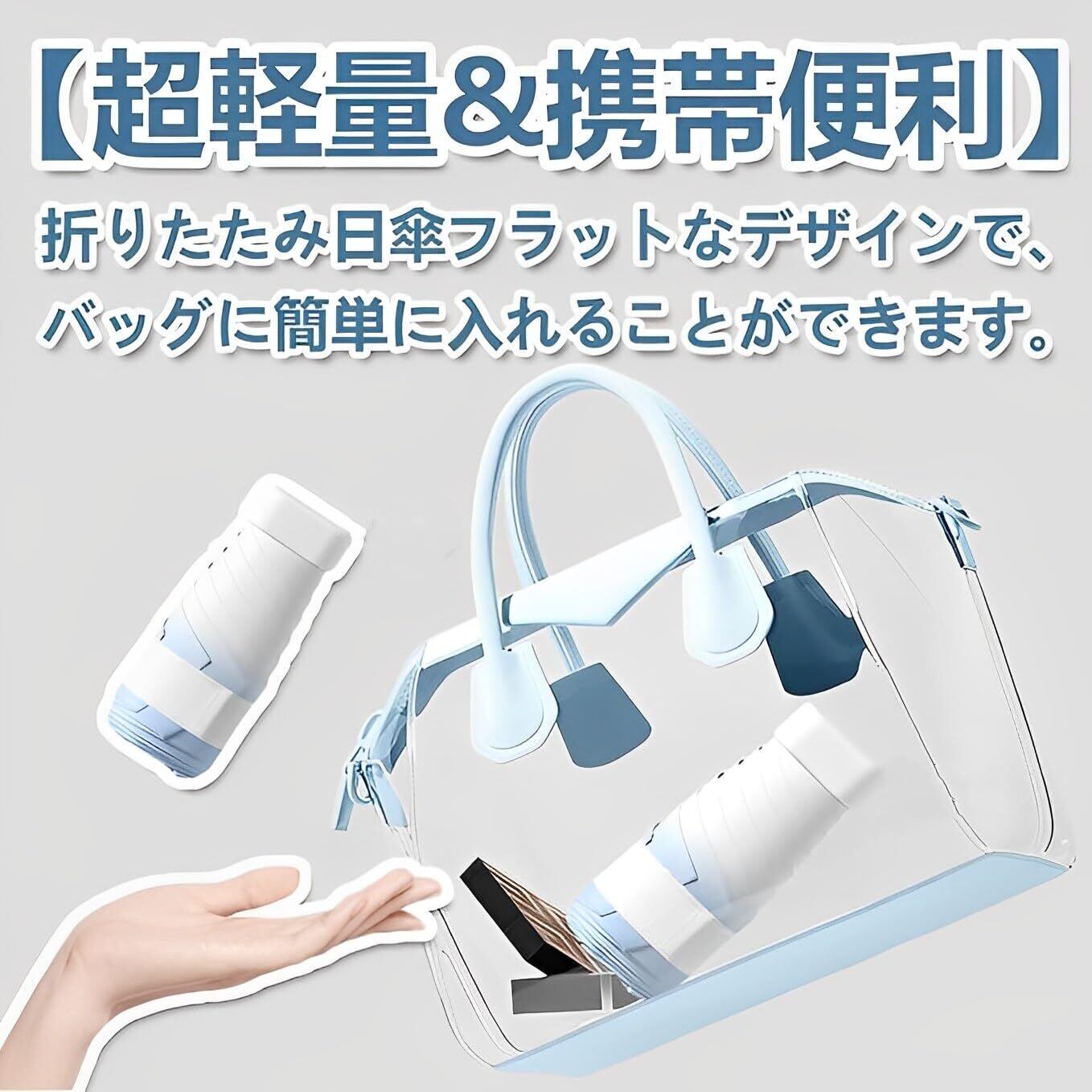 【超軽量&携帯便利】
折りたたみ日傘フラットなデザインで、バッグに簡単に入れることができます。