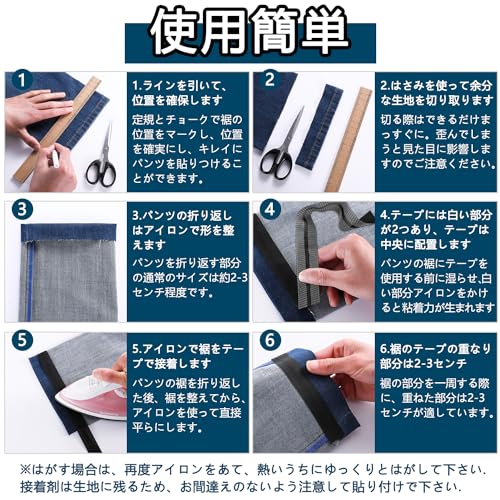 使用簡単

1

1.ラインを引いて、位置を確保します

定規とチョークで裾の位置をマークし、位置を確実にし、キレイにパンツを貼りつけることができます。

2

2.はさみを使って余分な生地を切り取ります

切る際はできるだけまっすぐに。歪んでしまうと見た目に影響しますのでご注意ください。

3

3.パンツの折り返しはアイロンで形を整えます

パンツを折り返す部分の通常のサイズは約2-3センチ程度です。

4

4.テープには白い部分が2つあり、テープは中央に配置します

パンツの裾にテープを使用する前に湿らせ,白い部分アイロンをかけると粘着力が生まれます

5

5.アイロンで裾をテープで接着します

パンツの裾を折り返した後、裾を整えてから、アイロンを使って直接平らにします。

6

6.裾のテープの重なり部分は2-3センチ

裾の部分を一周する際に、重ねた部分は2-3センチが適しています。

※はがす場合は、再度アイロンをあて、熱いうちにゆっくりとはがして下さい.
接着剤は生地に残るため、お間違えのないよう注意して貼り付けで下さい.