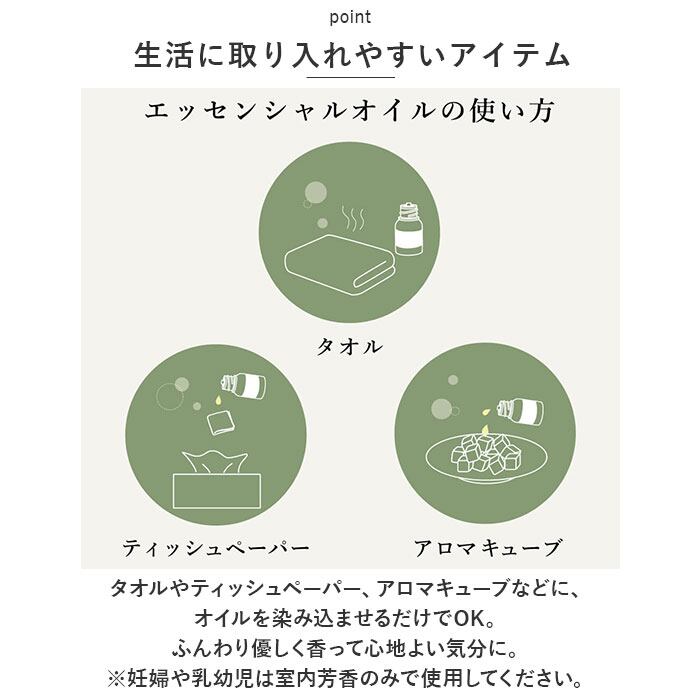 point

生活に取り入れやすいアイテム

エッセンシャルオイルの使い方

タオル

ティッシュペーパー

アロマキューブ

タオルやティッシュペーパー、アロマキューブなどに、
オイルを染み込ませるだけでOK。
ふんわり優しく香って心地よい気分に。
※妊婦や乳幼児は室内芳香のみで使用してください。