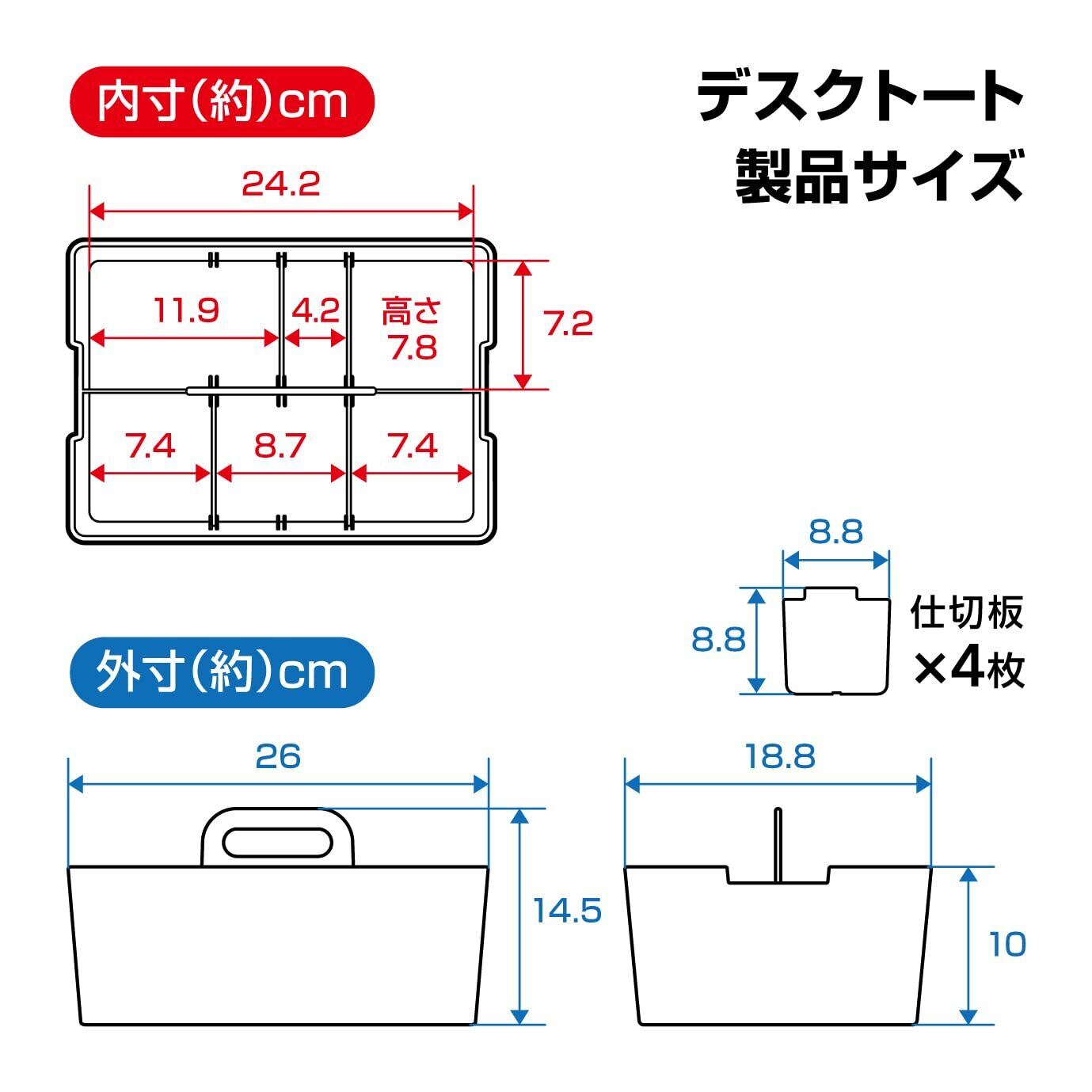 内寸(約)cm

デスクトート
製品サイズ

24.2

11.9

4.2

高さ
7.8

7.2

7.4

8.7

7.4

8.8

8.8

仕切板
×4枚

外寸(約)cm

26

14.5

18.8

10