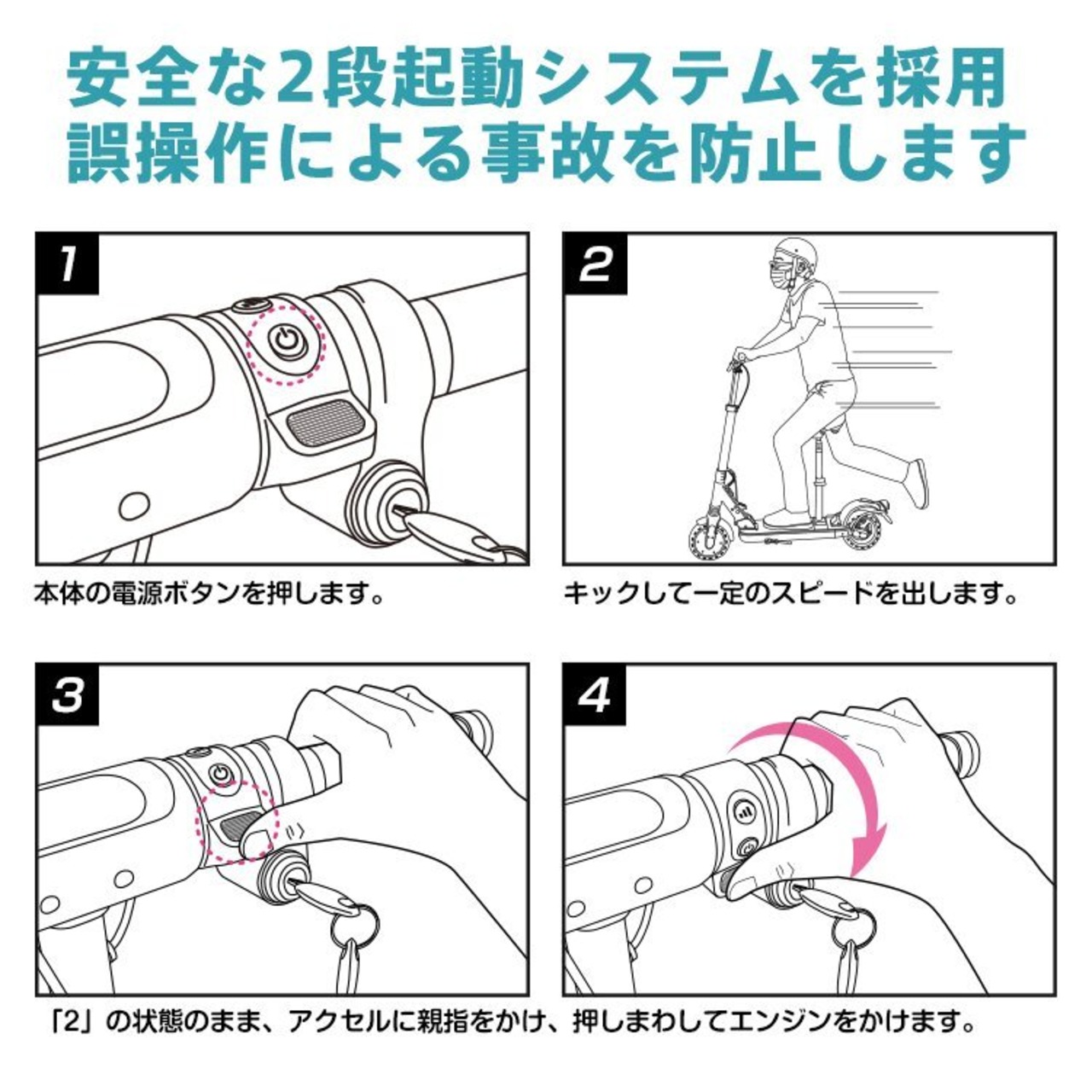 安全な2段起動システムを採用
誤操作による事故を防止します

1

本体の電源ボタンを押します。

2

キックして一定のスピードを出します。

3

4

「2」の状態のまま、アクセルに親指をかけ、押しまわしてエンジンをかけます。