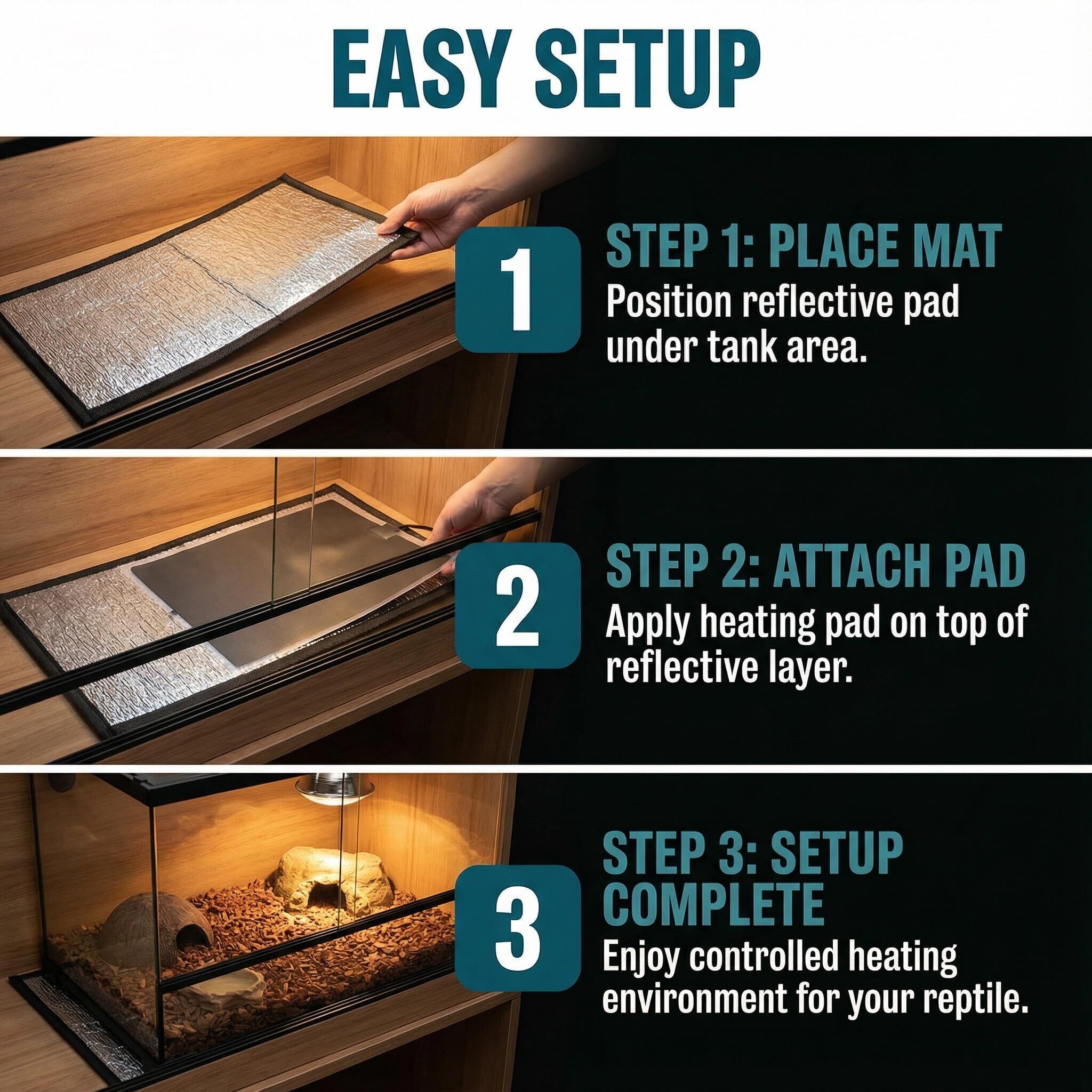 EASY SETUP

1

STEP 1: PLACE MAT
Position reflective pad under tank area.

2

STEP 2: ATTACH PAD
Apply heating pad on top of reflective layer.

3

STEP 3: SETUP COMPLETE
Enjoy controlled heating environment for your reptile.