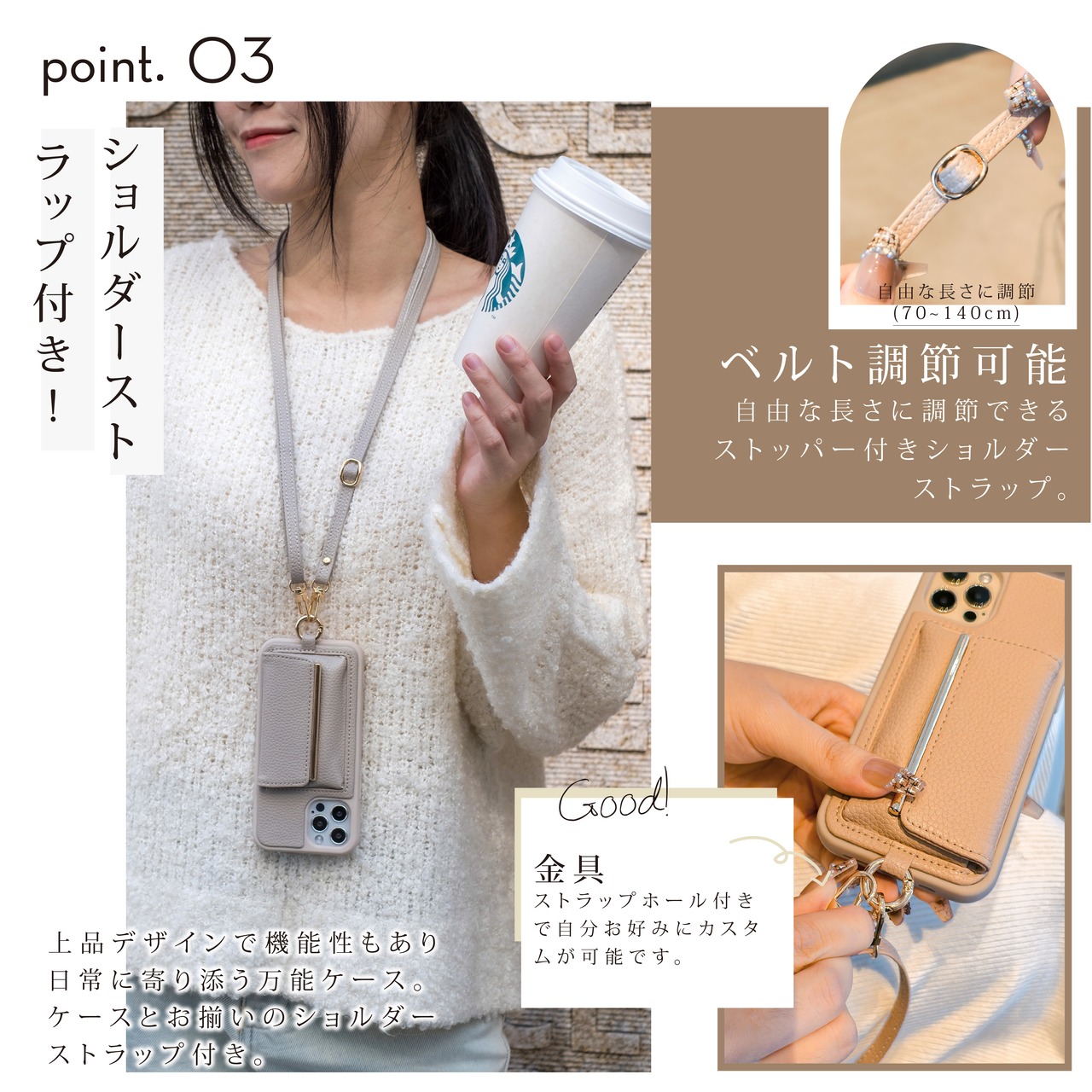 point. 03

ショルダーストラップ付き！

自由な長さに調節
(70~140cm)

ベルト調節可能
自由な長さに調節できるストッパー付きショルダーストラップ。

Good!

金具
ストラップホール付きで自分お好みにカスタムが可能です。

上品デザインで機能性もあり日常に寄り添う万能ケース。ケースとお揃いのショルダーストラップ付き。