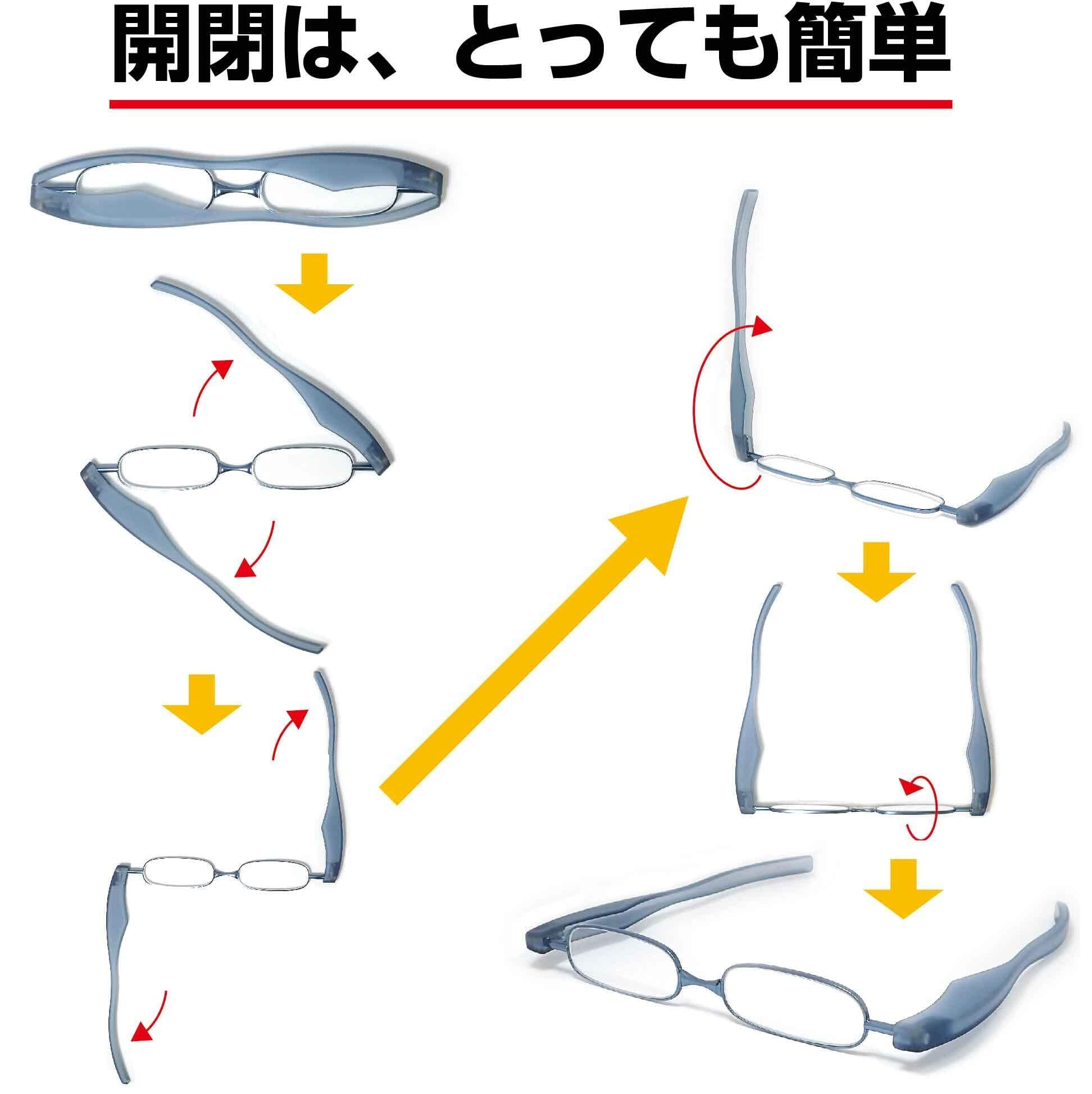 開閉は、とっても簡単