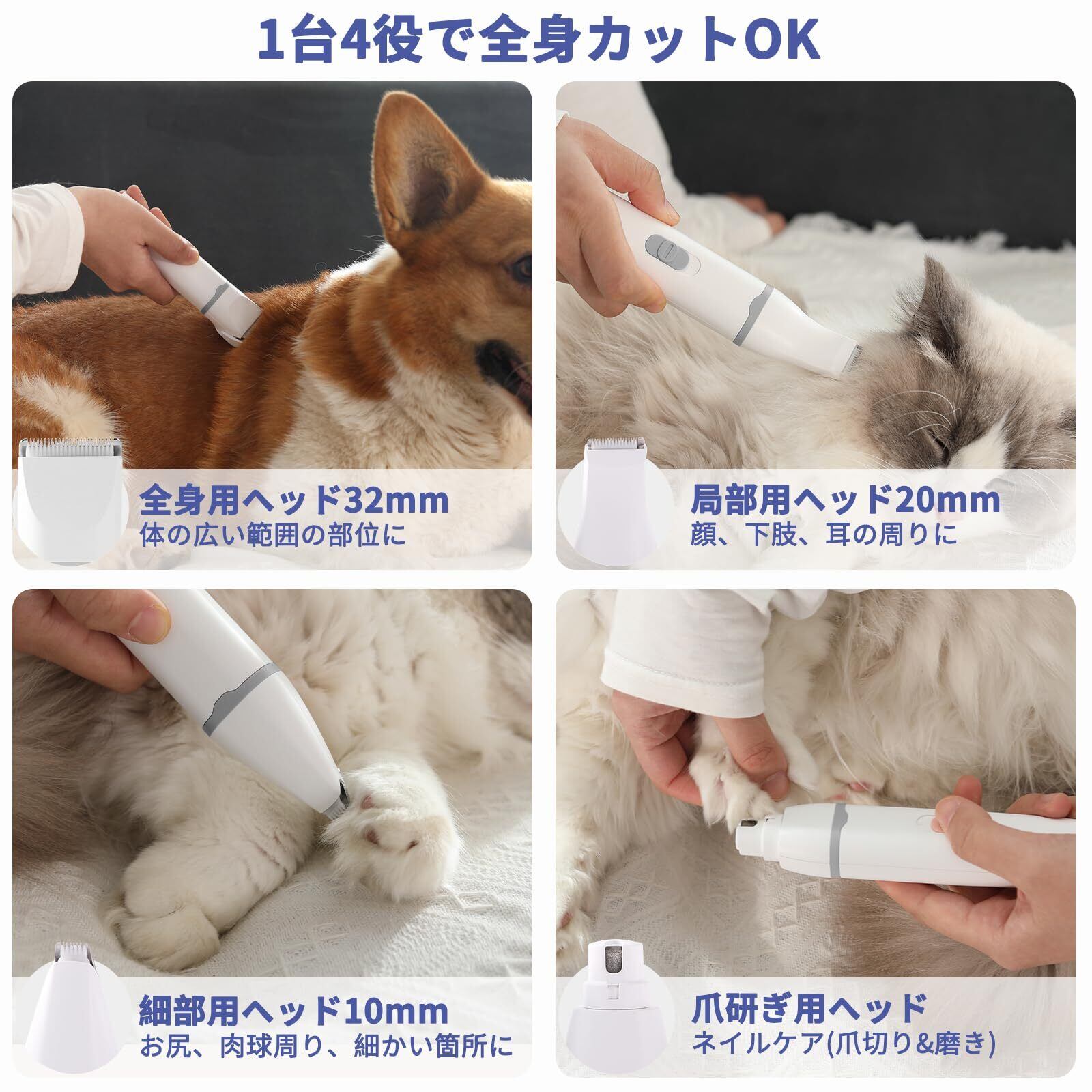 1台4役で全身カットOK

全身用ヘッド32mm
体の広い範囲の部位に

局部用ヘッド20mm
顔、下肢、耳の周りに

細部用ヘッド10mm
お尻、肉球周り、細かい箇所に

爪研ぎ用ヘッド
ネイルケア(爪切り&磨き)