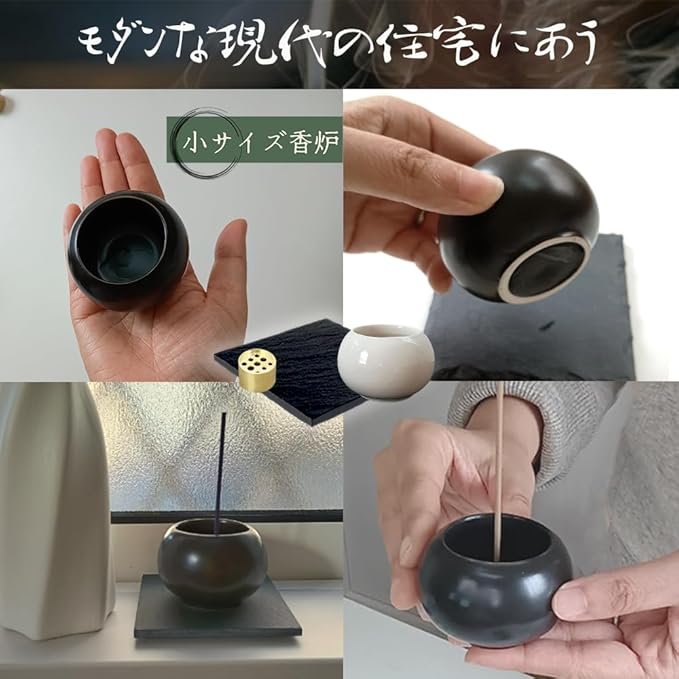 モダンな現代の住宅にあう

小サイズ香炉