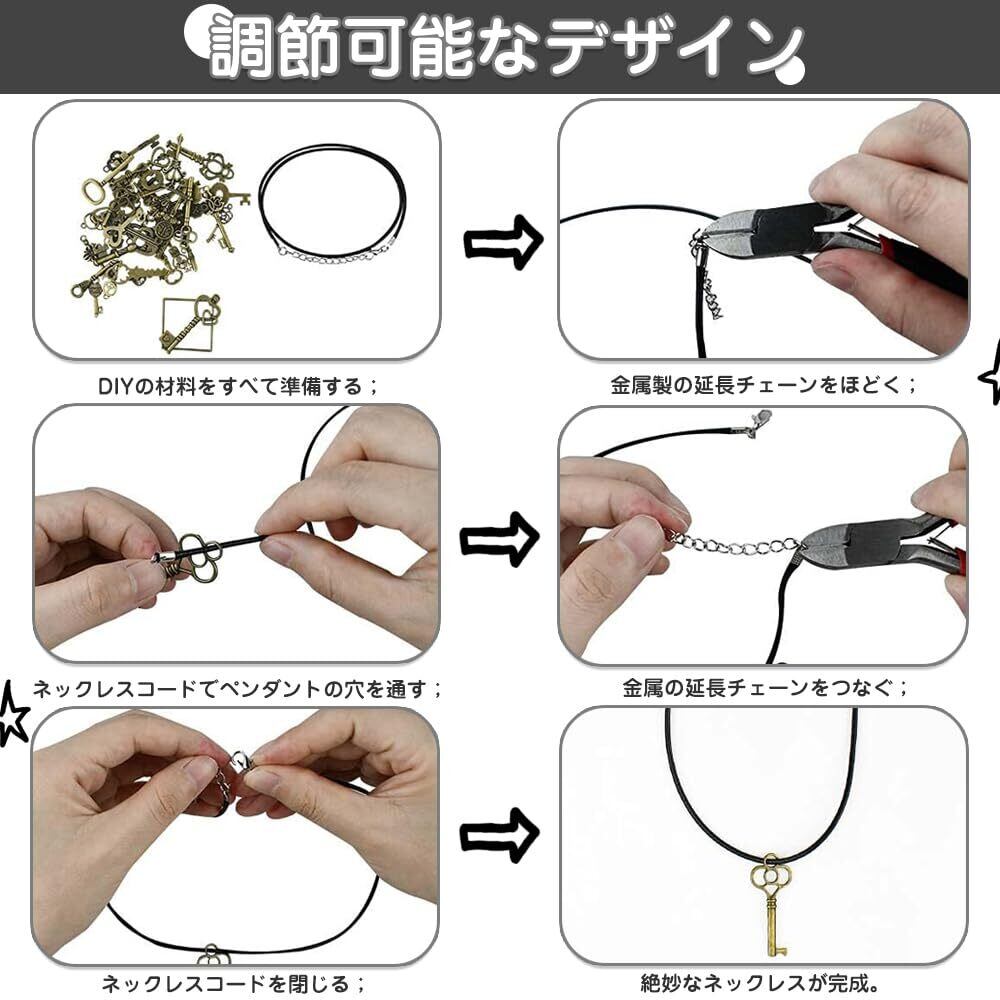 調節可能なデザイン

DIYの材料をすべて準備する；

金属製の延長チェーンをほどく；

ネックレスコードでペンダントの穴を通す；

金属の延長チェーンをつなぐ；

ネックレスコードを閉じる；

絶妙なネックレスが完成。