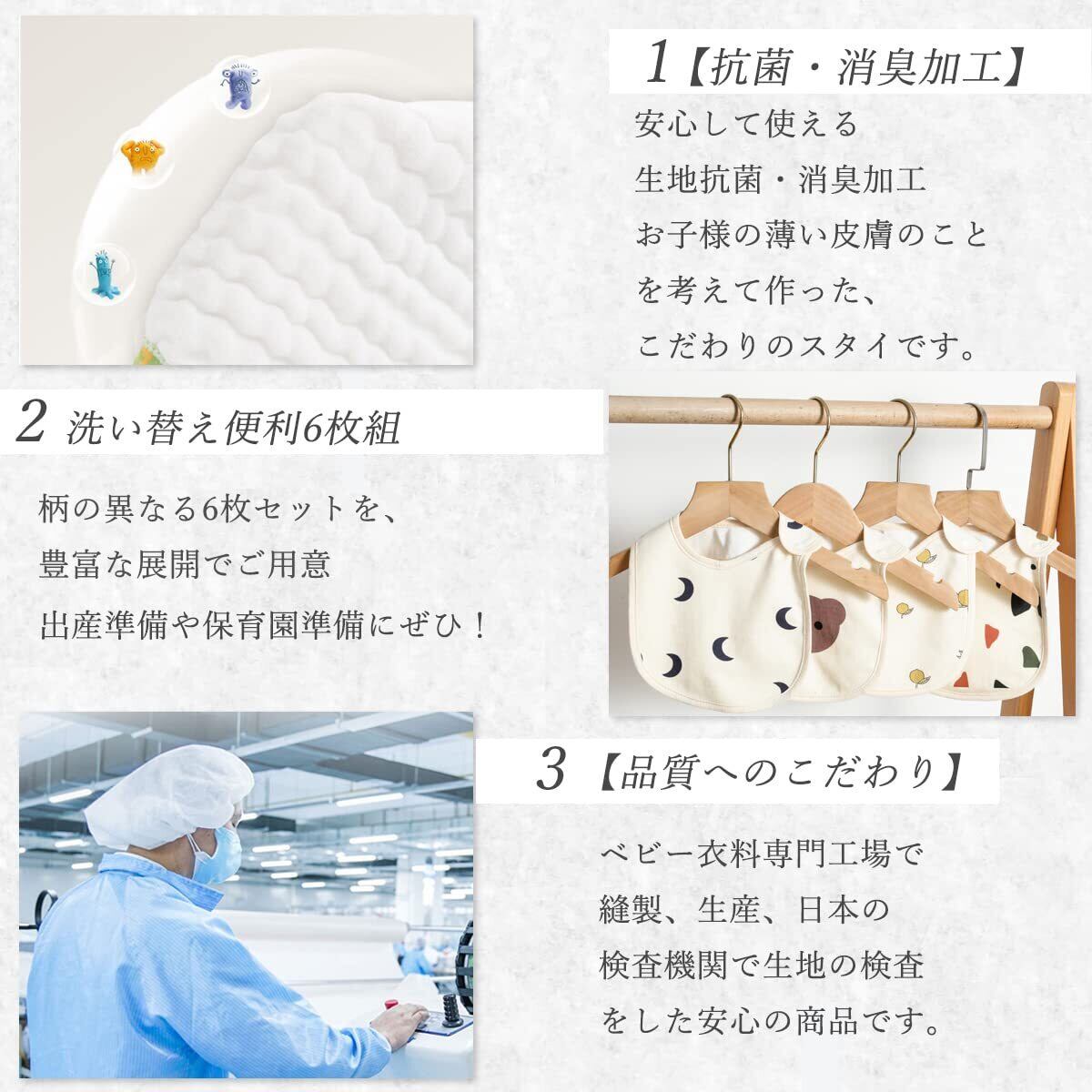 1【抗菌・消臭加工】

安心して使える
生地抗菌・消臭加工
お子様の薄い皮膚のこと
を考えて作った、
こだわりのスタイです。

2 洗い替え便利6枚組

柄の異なる6枚セットを、
豊富な展開でご用意
出産準備や保育園準備にぜひ！

3【品質へのこだわり】

ベビー衣料専門工場で
縫製、生産、日本の
検査機関で生地の検査
をした安心の商品です。