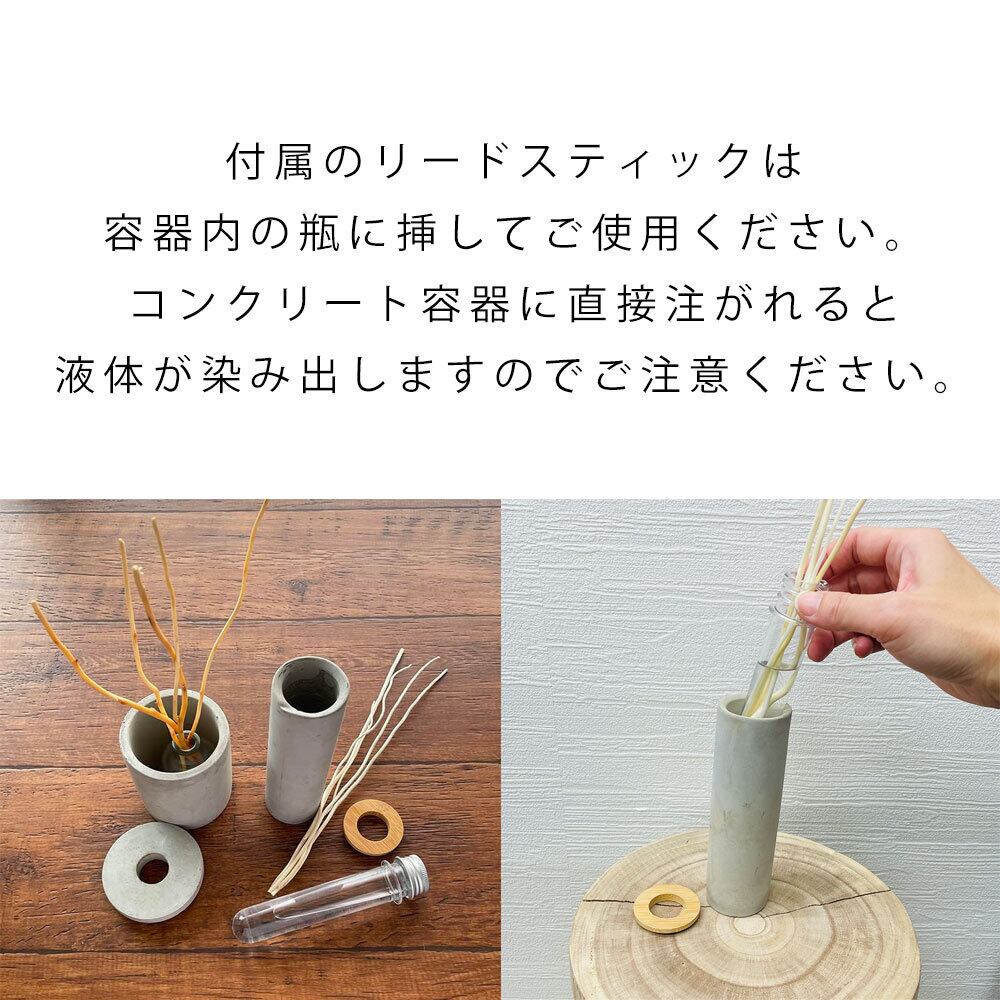 付属のリードスティックは
容器内の瓶に挿してご使用ください。
コンクリート容器に直接注がれると
液体が染み出しますのでご注意ください。