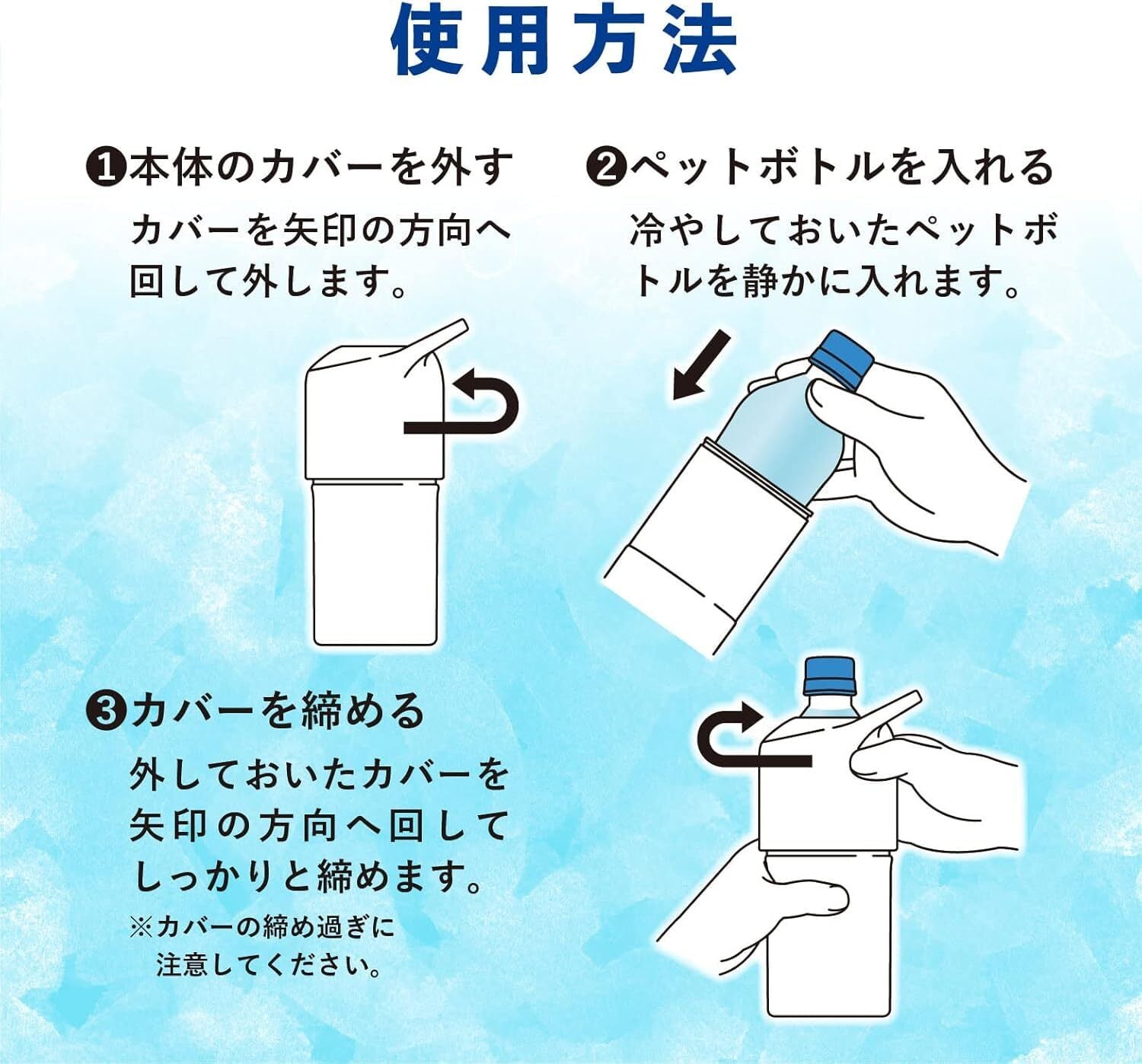 使用方法

❶本体のカバーを外す

カバーを矢印の方向へ回して外します。

❷ペットボトルを入れる

冷やしておいたペットボトルを静かに入れます。

❸カバーを締める

外しておいたカバーを矢印の方向へ回してしっかりと締めます。

※カバーの締め過ぎに注意してください。