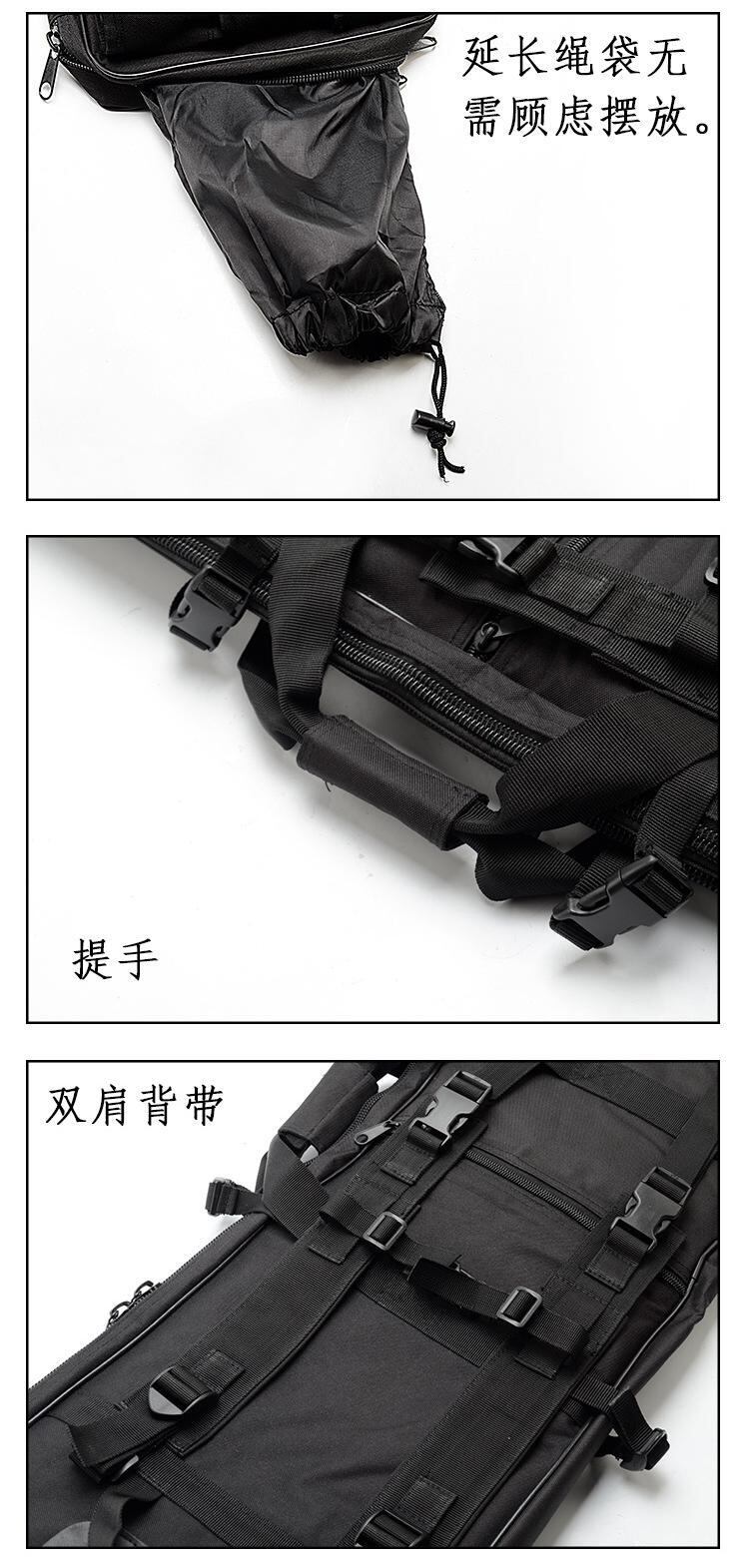 延长绳袋无需顾虑摆放。

提手

双肩背带