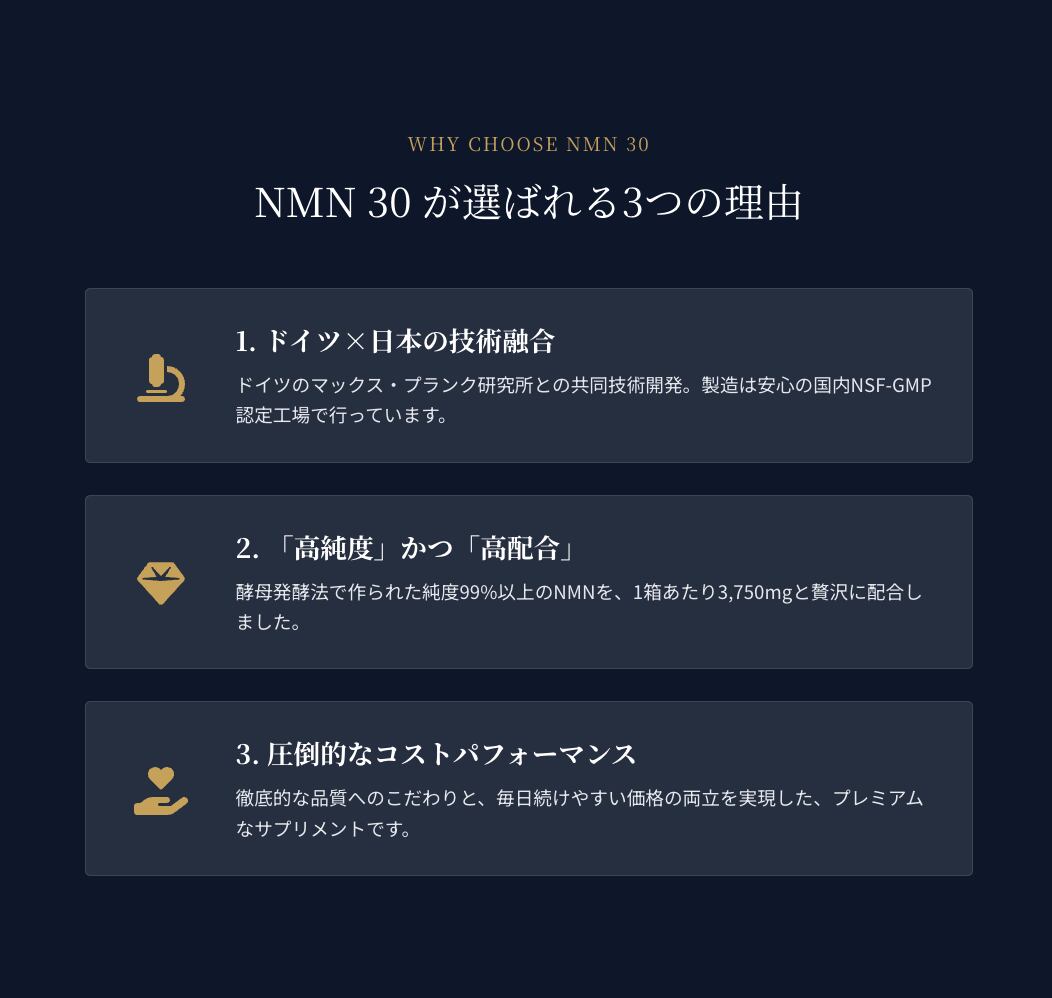 WHY CHOOSE NMN 30

NMN 30が選ばれる3つの理由

1.ドイツ×日本の技術融合

ドイツのマックス・プランク研究所との共同技術開発。製造は安心の国内NSF-GMP認定工場で行っています。

2.「高純度」かつ「高配合」

酵母発酵法で作られた純度99%以上のNMNを、1箱あたり3,750mgと贅沢に配合しました。

3.圧倒的なコストパフォーマンス

徹底的な品質へのこだわりと、毎日続けやすい価格の両立を実現した、プレミアムなサプリメントです。