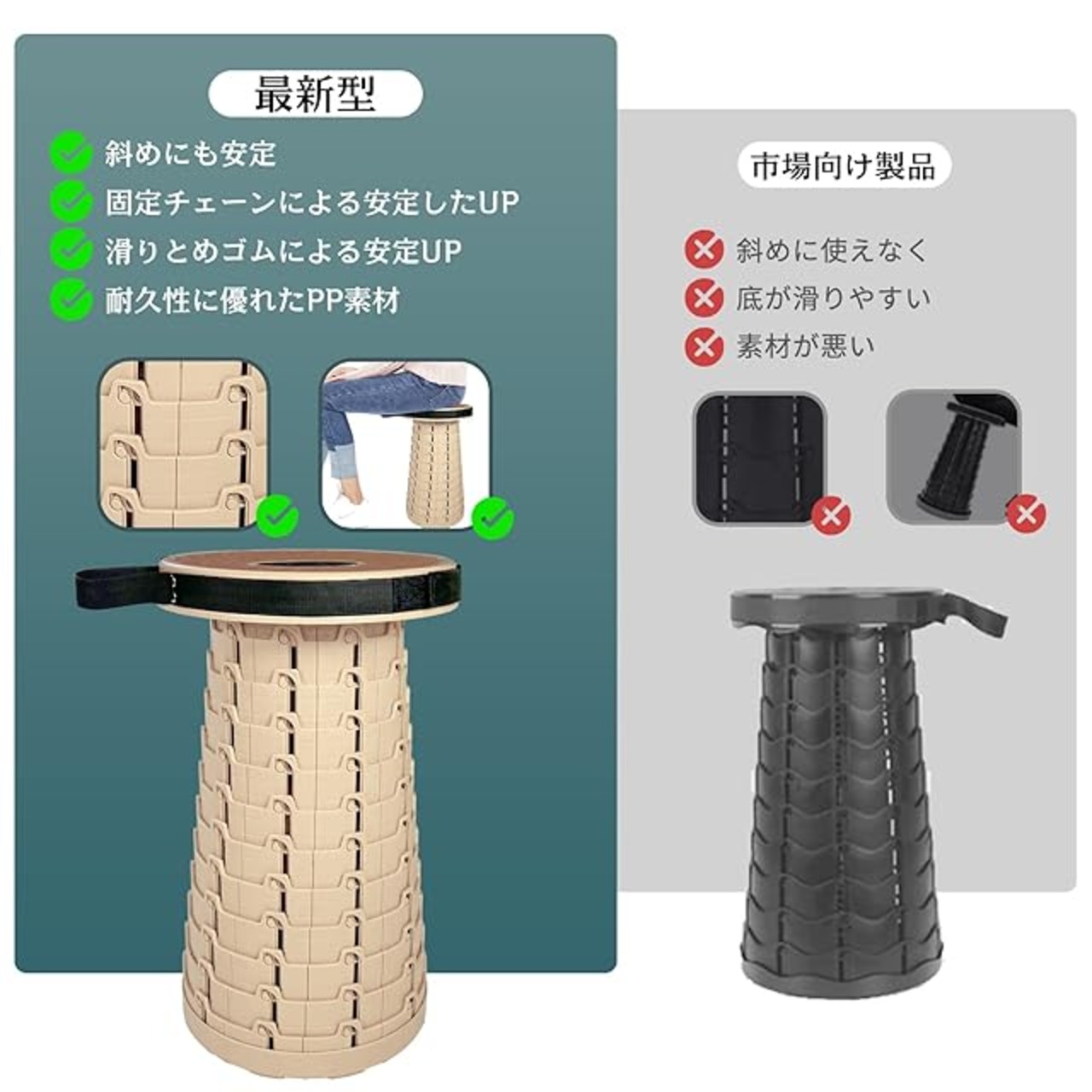 最新型

斜めにも安定
固定チェーンによる安定したUP
滑りとめゴムによる安定UP
耐久性に優れたPP素材

市場向け製品

斜めに使えなく
底が滑りやすい
素材が悪い