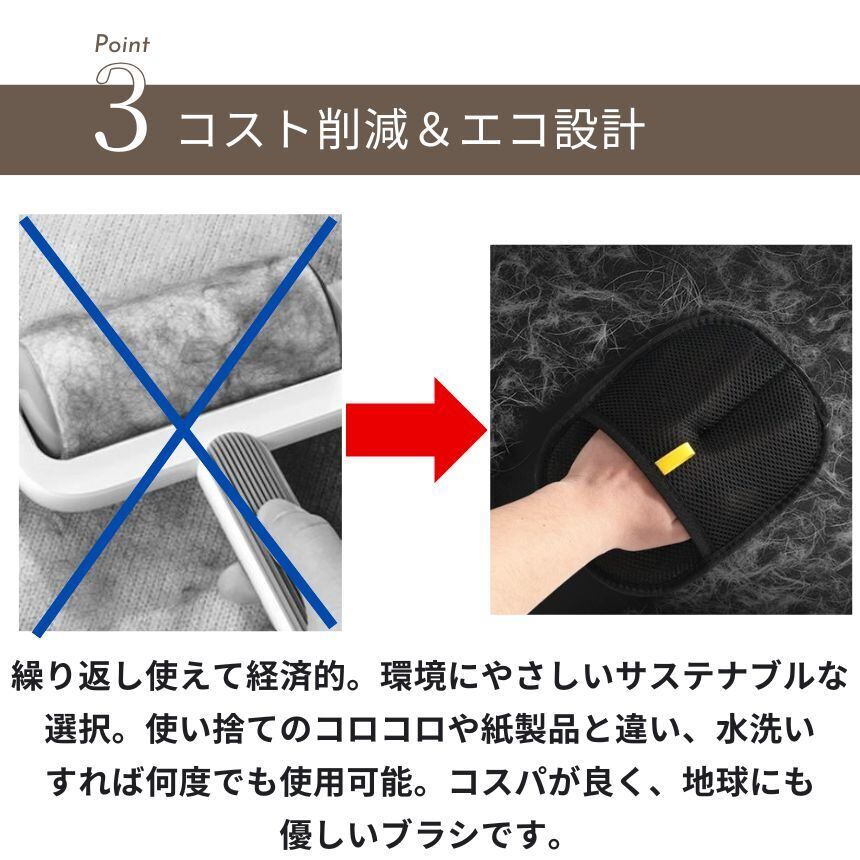 Point
3 コスト削減＆エコ設計

繰り返し使えて経済的。環境にやさしいサステナブルな選択。使い捨てのコロコロや紙製品と違い、水洗いすれば何度でも使用可能。コスパが良く、地球にも優しいブラシです。