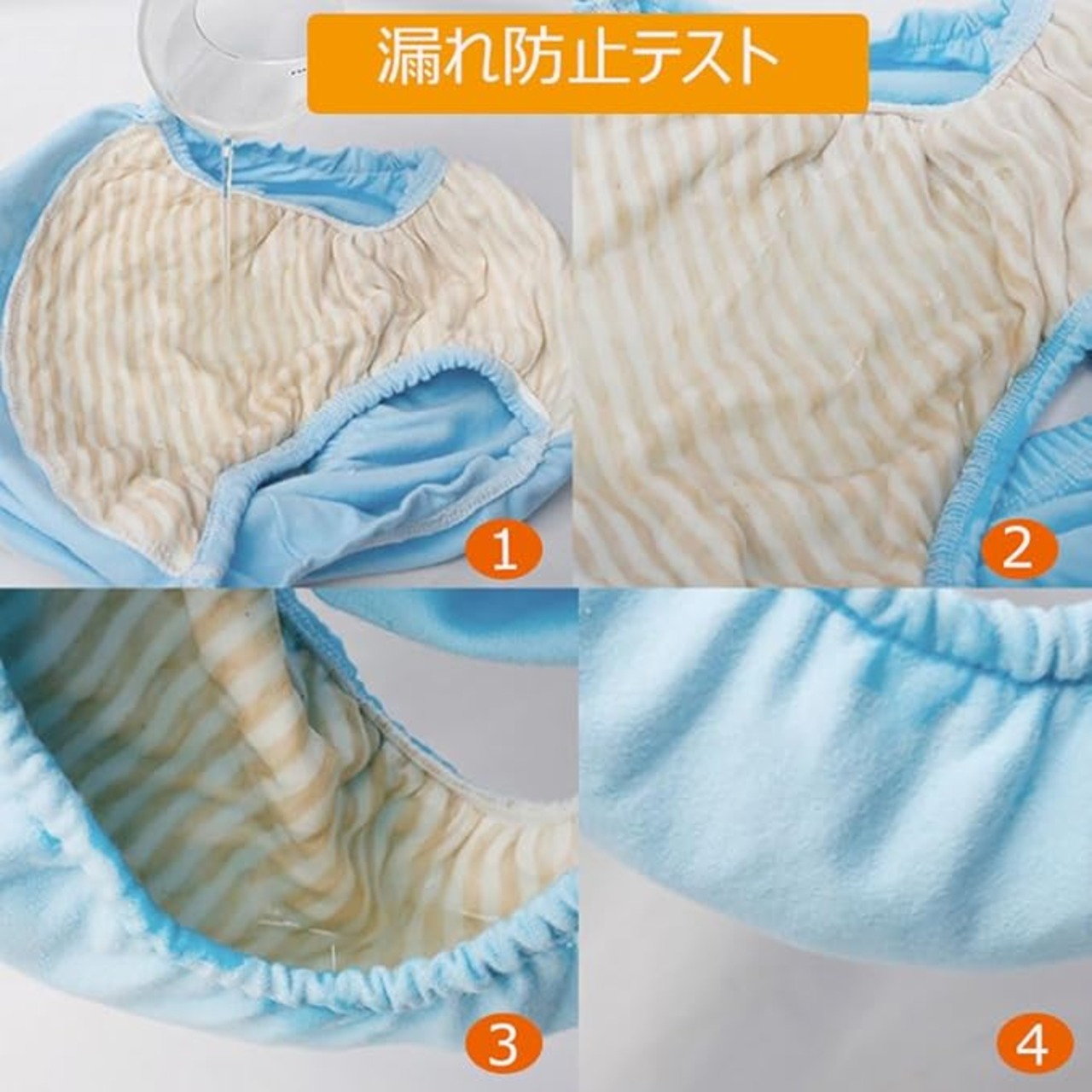 漏れ防止テスト

1

2

3

4