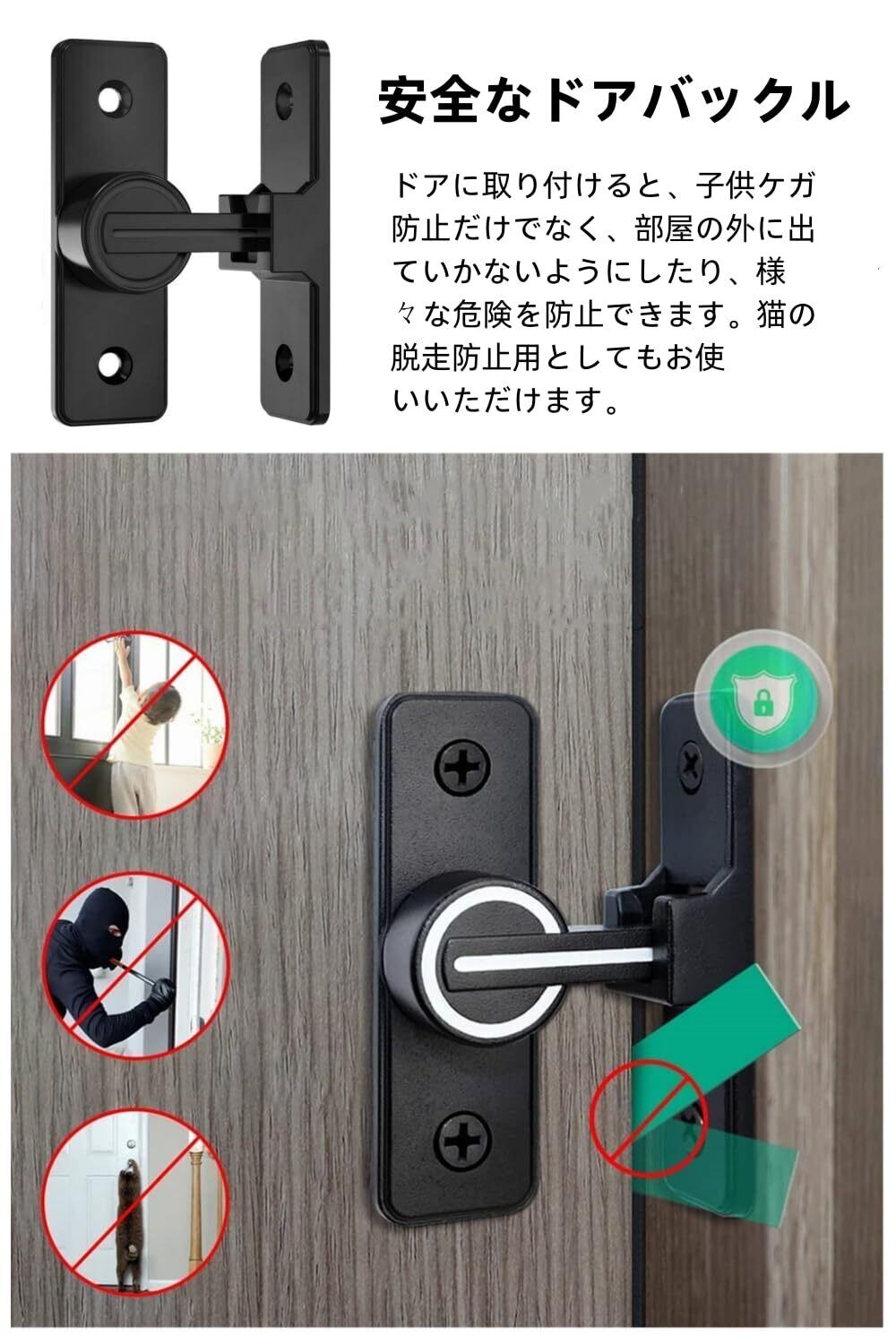 安全なドアバックル

ドアに取り付けると、子供ケガ防止だけでなく、部屋の外に出ていかないようにしたり、様々な危険を防止できます。猫の脱走防止用としてもお使いいただけます。