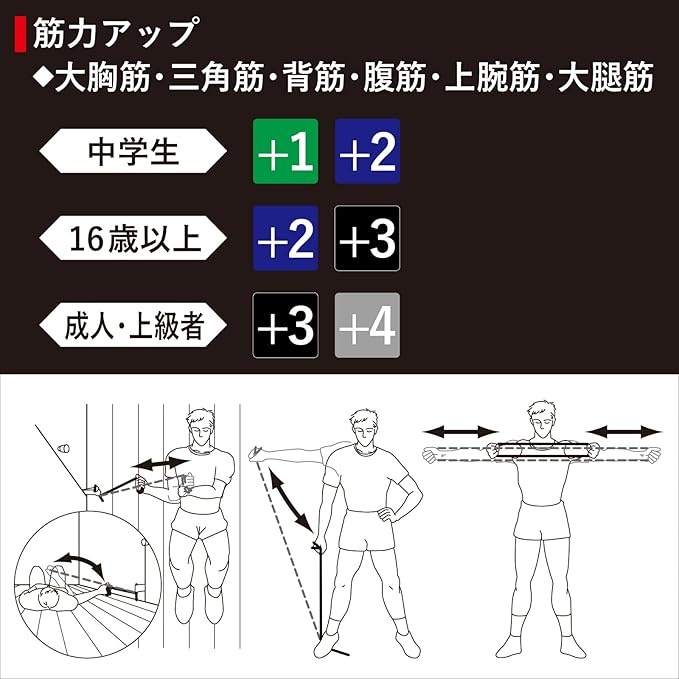 筋力アップ
◆大胸筋・三角筋・背筋・腹筋・上腕筋・大腿筋

中学生 +1 +2

16歳以上 +2 +3

成人・上級者 +3 +4