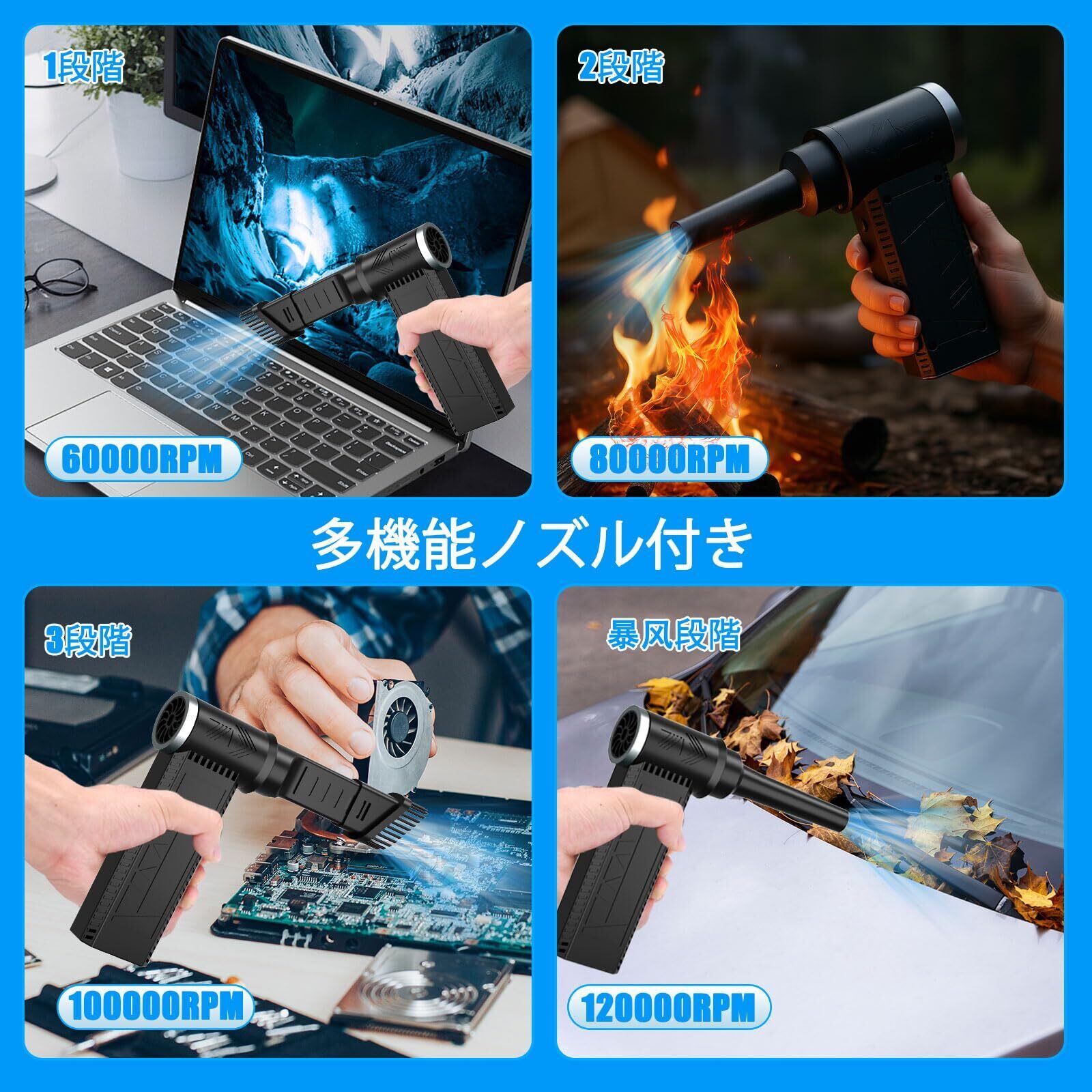 1段階

60000RPM

2段階

80000RPM

多機能ノズル付き

3段階

100000RPM

暴风段階

120000RPM