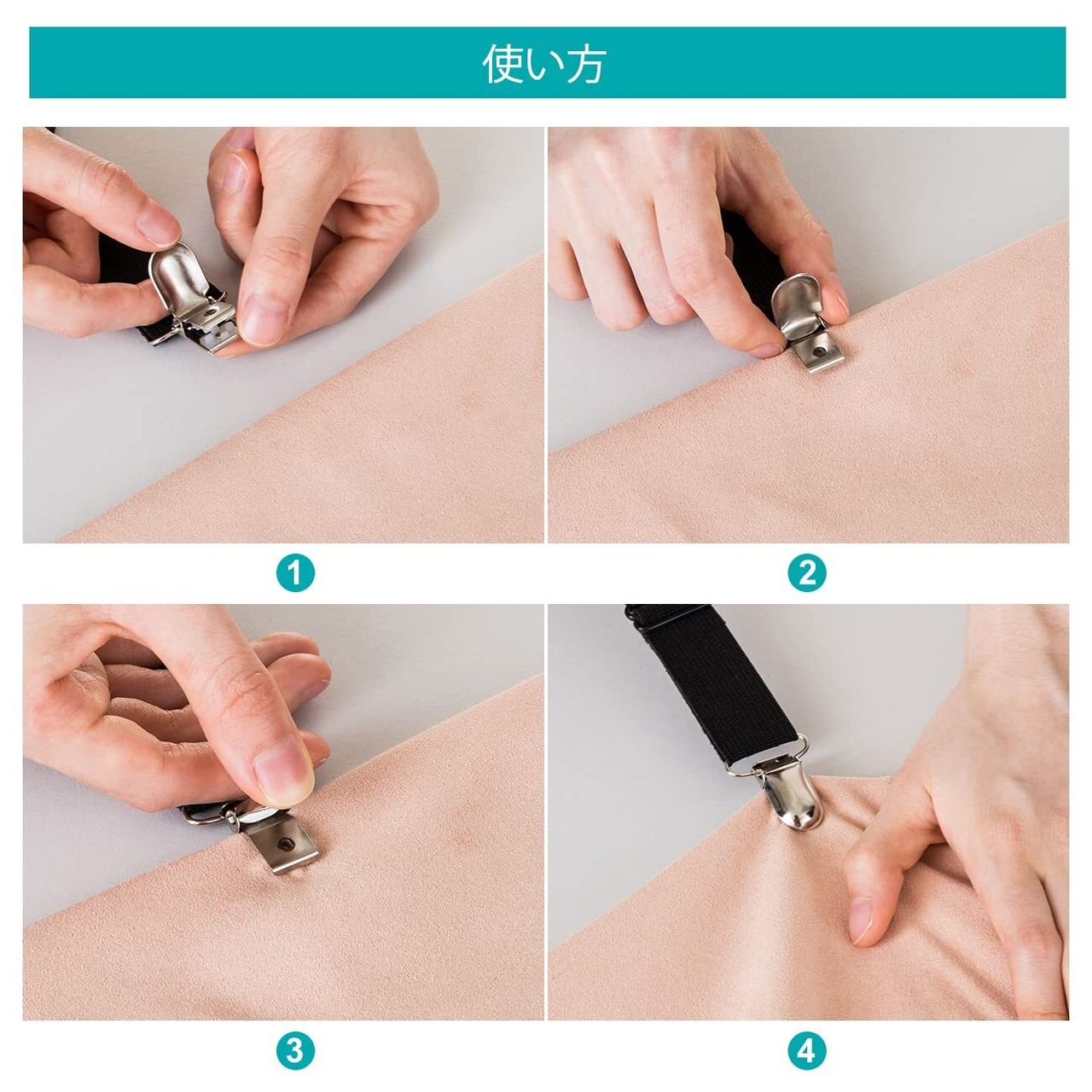 使い方

1

2

3

4