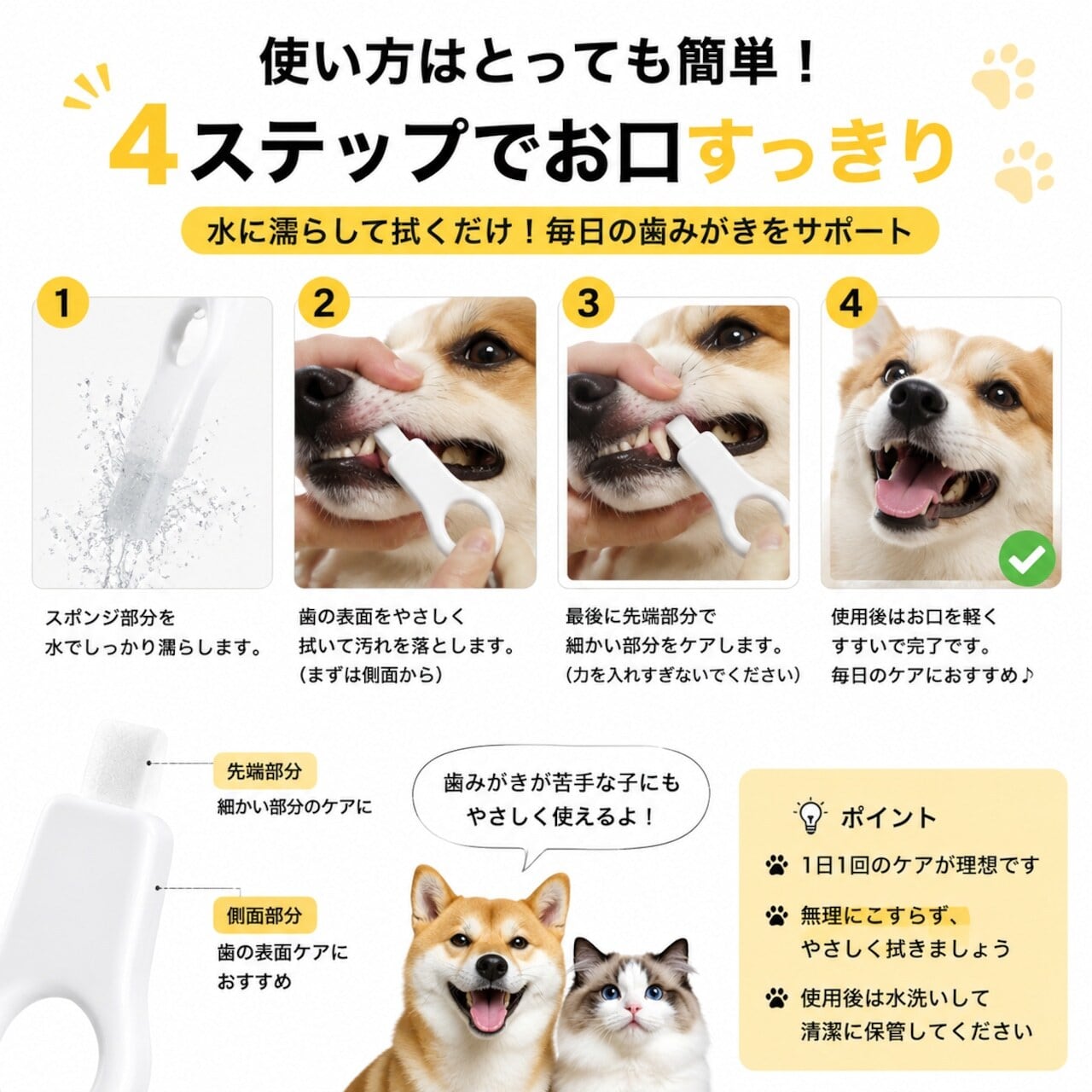 使い方はとっても簡単！

4ステップでお口すっきり

水に濡らして拭くだけ！毎日の歯みがきをサポート

1

スポンジ部分を
水でしっかり濡らします。

2

歯の表面をやさしく
拭いて汚れを落とします。
（まずは側面から）

3

最後に先端部分で
細かい部分をケアします。
（力を入れすぎないでください）

4

使用後はお口を軽く
すすいで完了です。
毎日のケアにおすすめ♪

先端部分
細かい部分のケアに

側面部分
歯の表面ケアに
おすすめ

歯みがきが苦手な子にも
やさしく使えるよ！

ポイント

1日1回のケアが理想です

無理にこすらず、
やさしく拭きましょう

使用後は水洗いして
清潔に保管してください