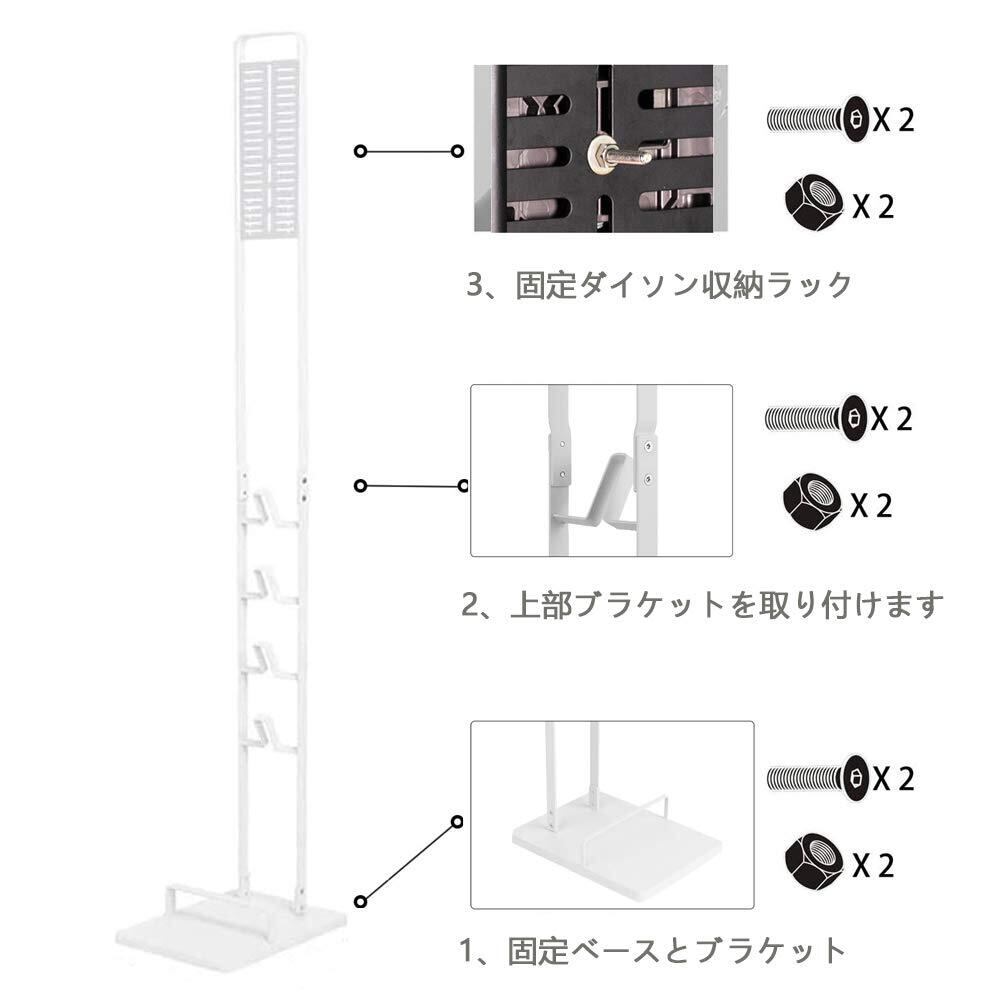 X 2

X 2

3、固定ダイソン収納ラック

X 2

X 2

2、上部ブラケットを取り付けます

X 2

X 2

1、固定ベースとブラケット