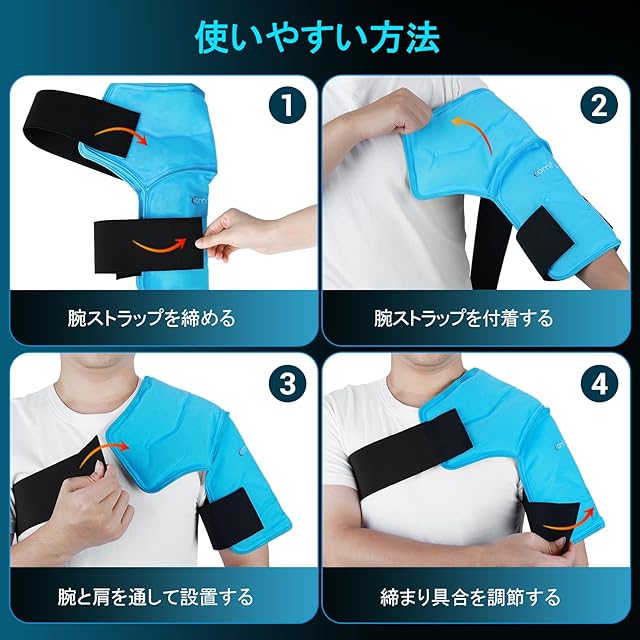 使いやすい方法

1

腕ストラップを締める

2

腕ストラップを付着する

3

腕と肩を通して設置する

4

締まり具合を調節する