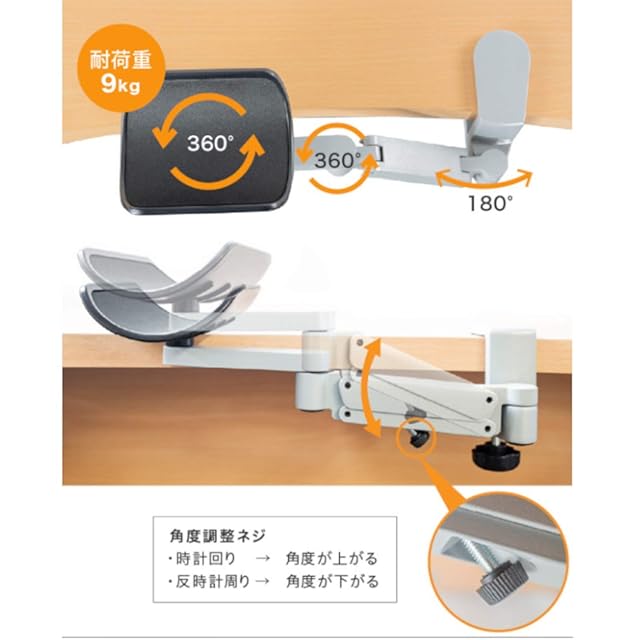 耐荷重
9kg

360°

360°

180°

角度調整ネジ
・時計回り → 角度が上がる
・反時計周り → 角度が下がる