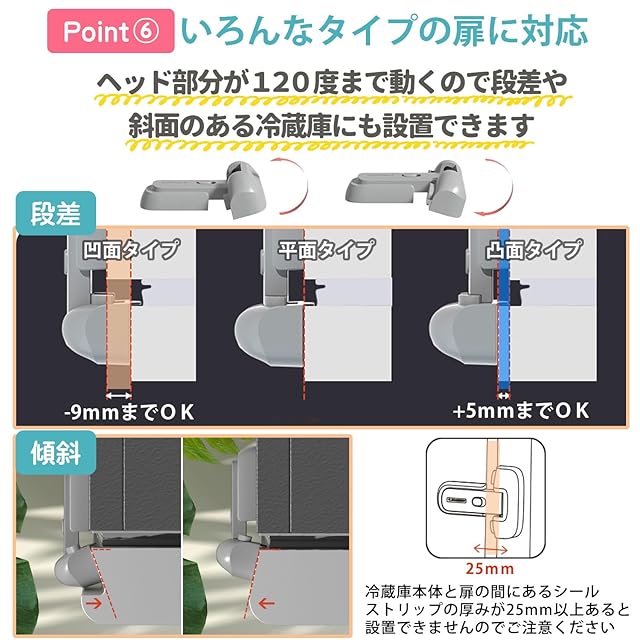 Point⑥ いろんなタイプの扉に対応

ヘッド部分が120度まで動くので段差や斜面のある冷蔵庫にも設置できます

段差

凹面タイプ

平面タイプ

凸面タイプ

-9mmまでOK

+5mmまでOK

傾斜

25mm

冷蔵庫本体と扉の間にあるシールストリップの厚みが25mm以上あると設置できませんのでご注意ください