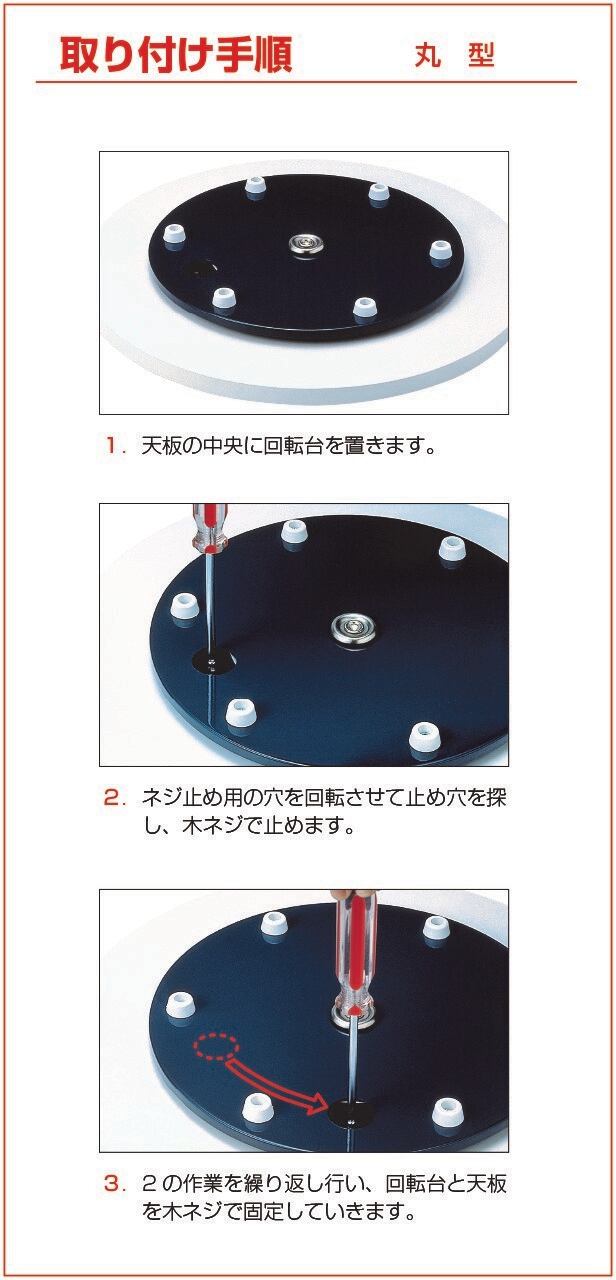 取り付け手順　丸　型

1. 天板の中央に回転台を置きます。

2. ネジ止め用の穴を回転させて止め穴を探し、木ネジで止めます。

3. 2の作業を繰り返し行い、回転台と天板を木ネジで固定していきます。