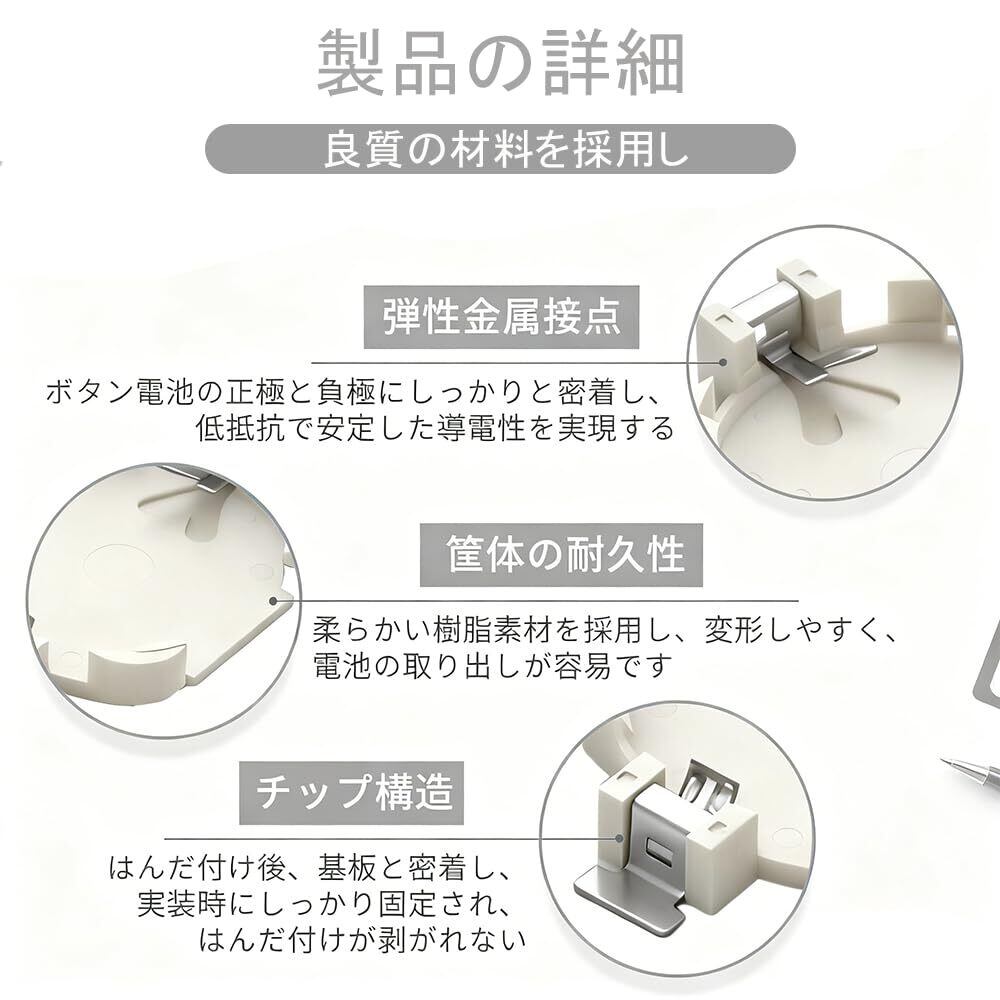 製品の詳細

良質の材料を採用し

弾性金属接点

ボタン電池の正極と負極にしっかりと密着し、低抵抗で安定した導電性を実現する

筐体の耐久性

柔らかい樹脂素材を採用し、変形しやすく、電池の取り出しが容易です

チップ構造

はんだ付け後、基板と密着し、実装時にしっかり固定され、はんだ付けが剥がれない