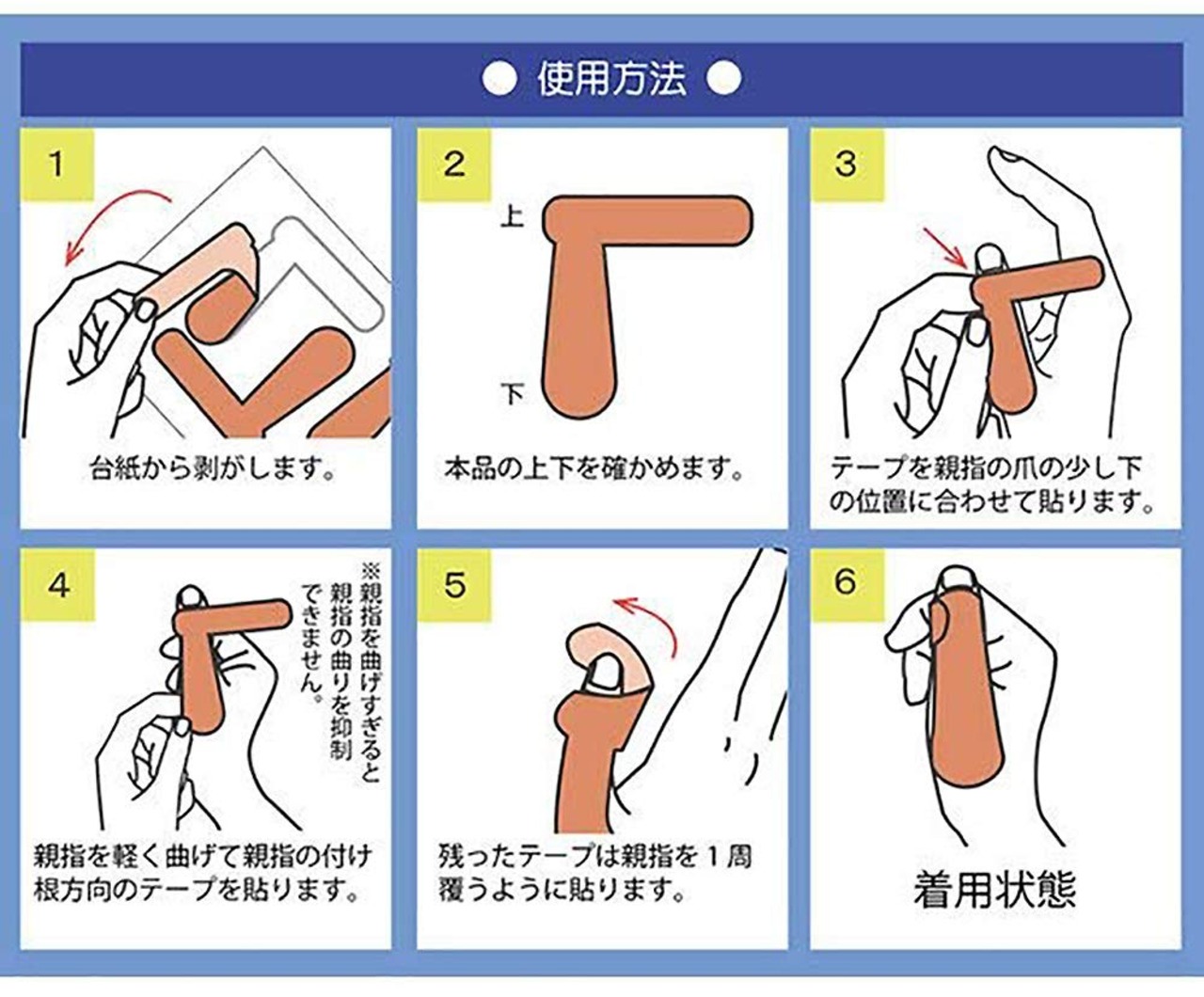 ● 使用方法 ●

1

台紙から剥がします。

2

上

下

本品の上下を確かめます。

3

テープを親指の爪の少し下の位置に合わせて貼ります。

4

※親指を曲げすぎると親指の曲りを抑制できません。

親指を軽く曲げて親指の付け根方向のテープを貼ります。

5

残ったテープは親指を１周覆うように貼ります。

6

着用状態