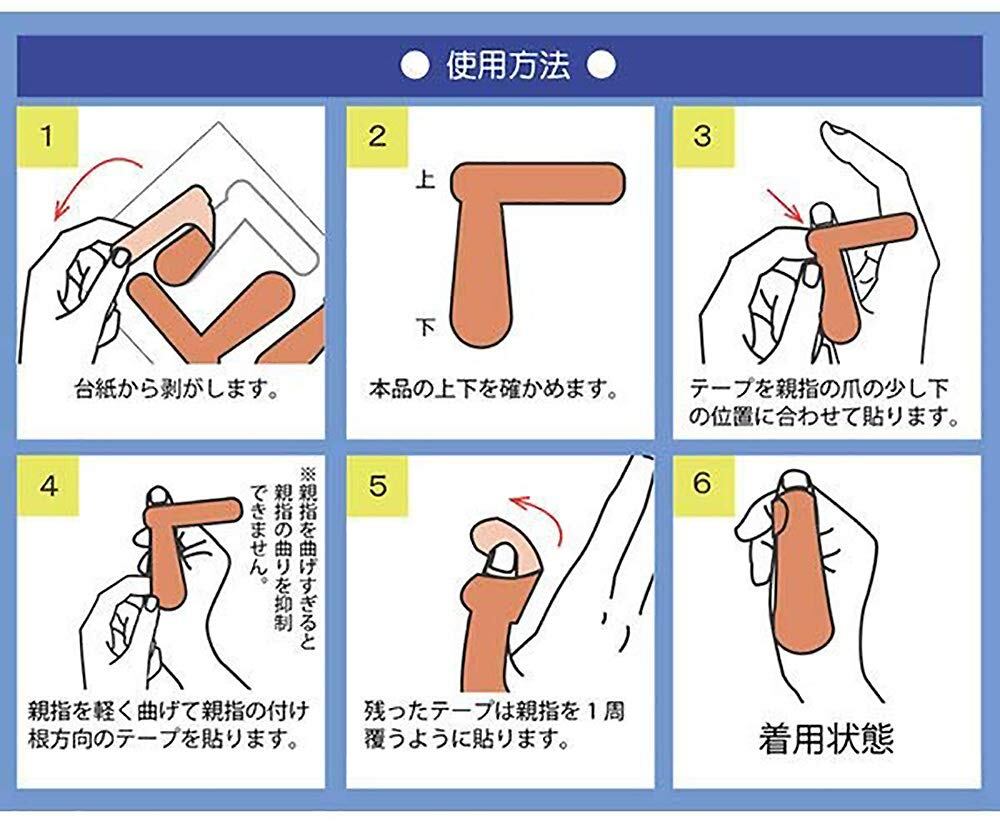 ● 使用方法 ●

1
台紙から剥がします。

2
上
下
本品の上下を確かめます。

3
テープを親指の爪の少し下の位置に合わせて貼ります。

4
※親指を曲げすぎると親指の曲りを抑制できません。
親指を軽く曲げて親指の付け根方向のテープを貼ります。

5
残ったテープは親指を１周覆うように貼ります。

6
着用状態