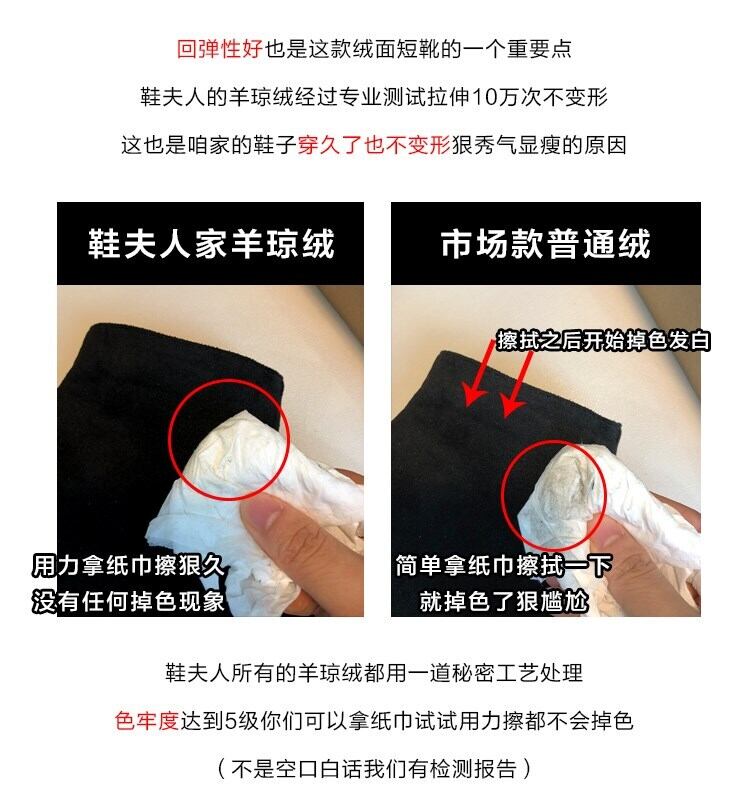 回弹性好也是这款绒面短靴的一个重要点

鞋夫人的羊琼绒经过专业测试拉伸10万次不变形

这也是咱家的鞋子穿久了也不变形狠秀气显瘦的原因

鞋夫人家羊琼绒

用力拿纸巾擦狠久
没有任何掉色现象

市场款普通绒

擦拭之后开始掉色发白

简单拿纸巾擦拭一下
就掉色了狠尴尬

鞋夫人所有的羊琼绒都用一道秘密工艺处理

色牢度达到5级你们可以拿纸巾试试用力擦都不会掉色

（不是空口白话我们有检测报告）