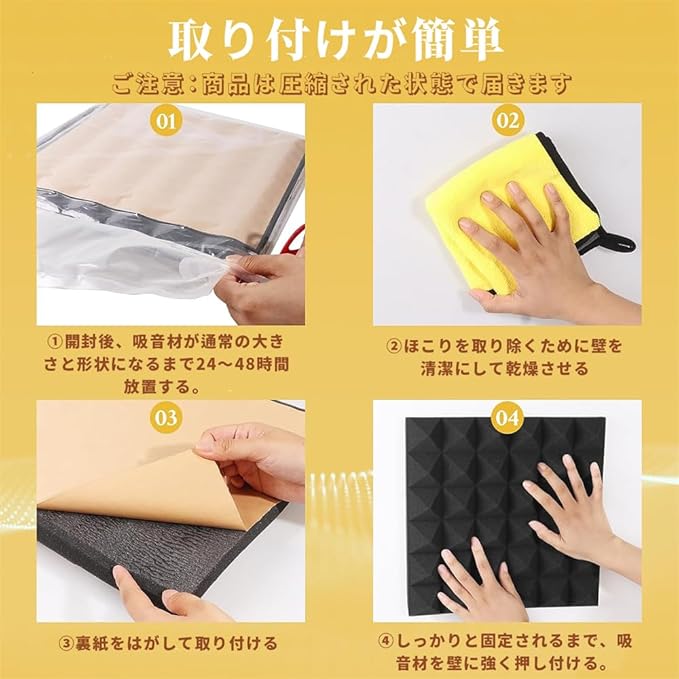 取り付けが簡単

ご注意：商品は圧縮された状態で届きます

01

①開封後、吸音材が通常の大きさと形状になるまで24～48時間放置する。

02

②ほこりを取り除くために壁を清潔にして乾燥させる

03

③裏紙をはがして取り付ける

04

④しっかりと固定されるまで、吸音材を壁に強く押し付ける。