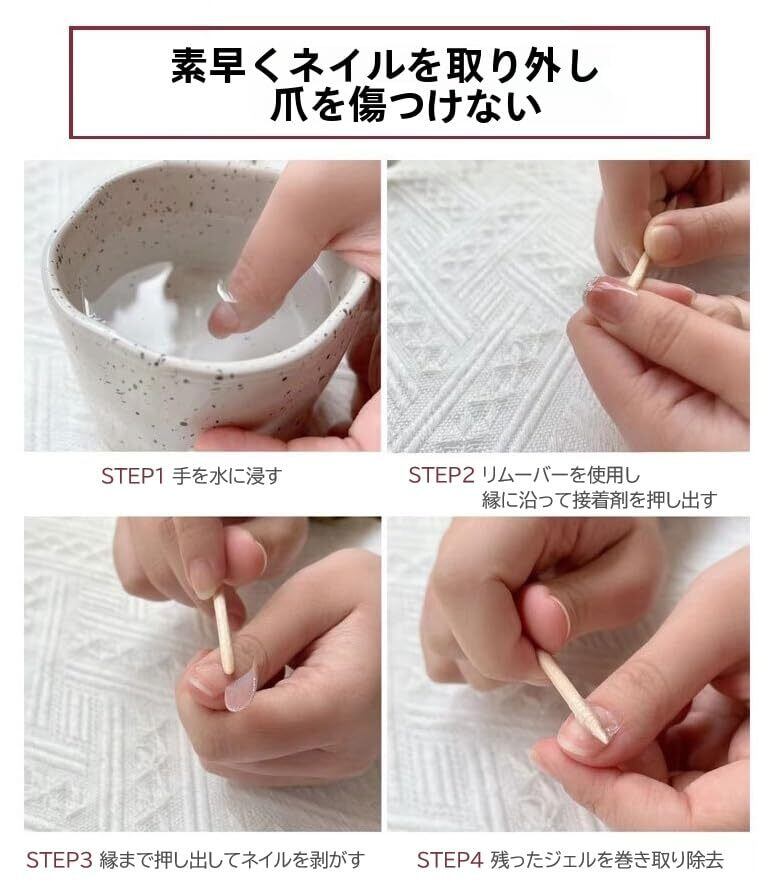 素早くネイルを取り外し
爪を傷つけない

STEP1 手を水に浸す

STEP2 リムーバーを使用し
縁に沿って接着剤を押し出す

STEP3 縁まで押し出してネイルを剥がす

STEP4 残ったジェルを巻き取り除去