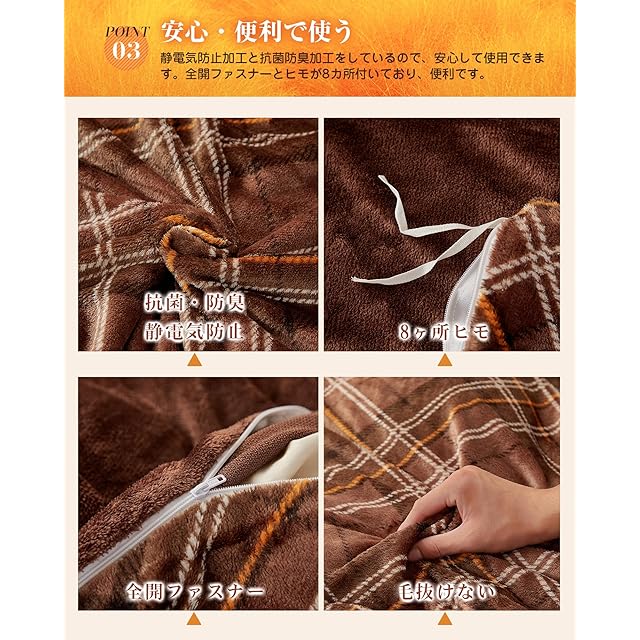 POINT 03 安心・便利で使う

静電気防止加工と抗菌防臭加工をしているので、安心して使用できます。全開ファスナーとヒモが8カ所付いており、便利です。

抗菌・防臭
静電気防止

8ヶ所ヒモ

全開ファスナー

毛抜けない