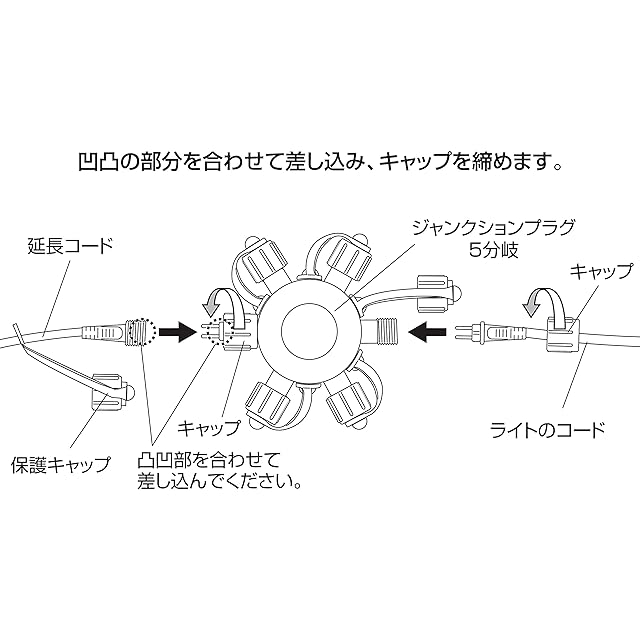 凹凸の部分を合わせて差し込み、キャップを締めます。

延長コード

ジャンクションプラグ
5分岐

キャップ

キャップ

ライトのコード

保護キャップ

凸凹部を合わせて
差し込んでください。