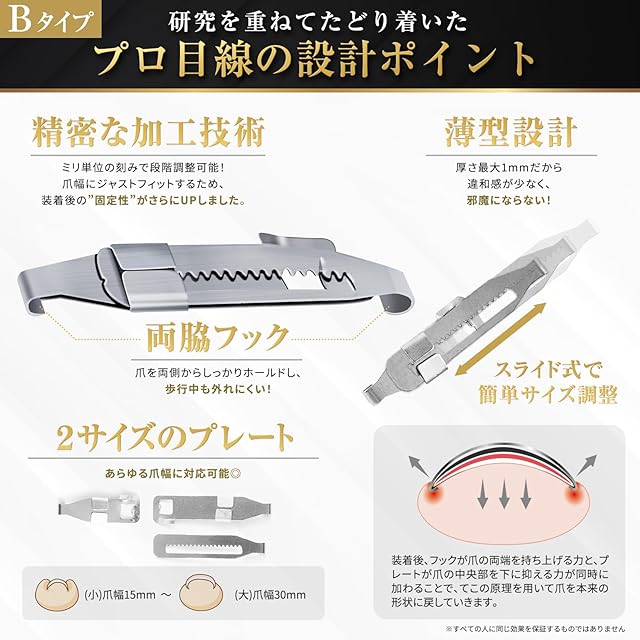 Bタイプ

研究を重ねてたどり着いた
プロ目線の設計ポイント

精密な加工技術

ミリ単位の刻みで段階調整可能！
爪幅にジャストフィットするため、
装着後の"固定性"がさらにUPしました。

薄型設計

厚さ最大1mmだから
違和感が少なく、
邪魔にならない！

両脇フック

爪を両側からしっかりホールドし、
歩行中も外れにくい！

スライド式で
簡単サイズ調整

2サイズのプレート

あらゆる爪幅に対応可能◎

(小)爪幅15mm ～ (大)爪幅30mm

装着後、フックが爪の両端を持ち上げる力と、プレートが爪の中央部を下に抑える力が同時に加わることで、てこの原理を用いて爪を本来の形状に戻していきます。

※すべての人に同じ効果を保証するものではありません