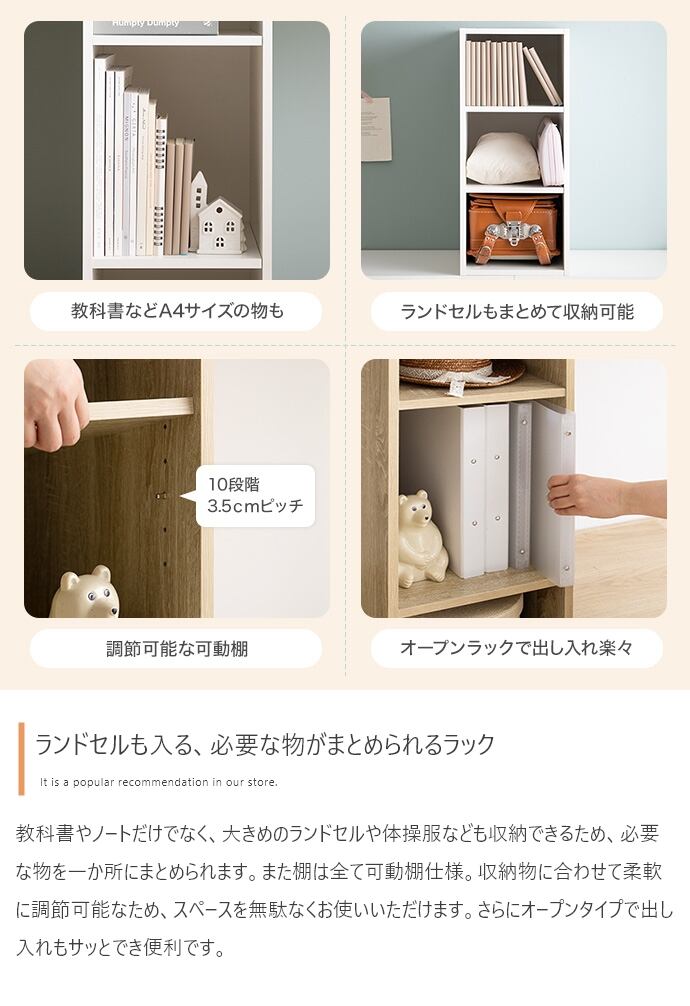 Humpty Dumpty

教科書などA4サイズの物も

ランドセルもまとめて収納可能

10段階
3.5cmピッチ

調節可能な可動棚

オープンラックで出し入れ楽々

ランドセルも入る、必要な物がまとめられるラック

It is a popular recommendation in our store.

教科書やノートだけでなく、大きめのランドセルや体操服なども収納できるため、必要な物を一か所にまとめられます。また棚は全て可動棚仕様。収納物に合わせて柔軟に調節可能なため、スペースを無駄なくお使いいただけます。さらにオープンタイプで出し入れもサッとでき便利です。