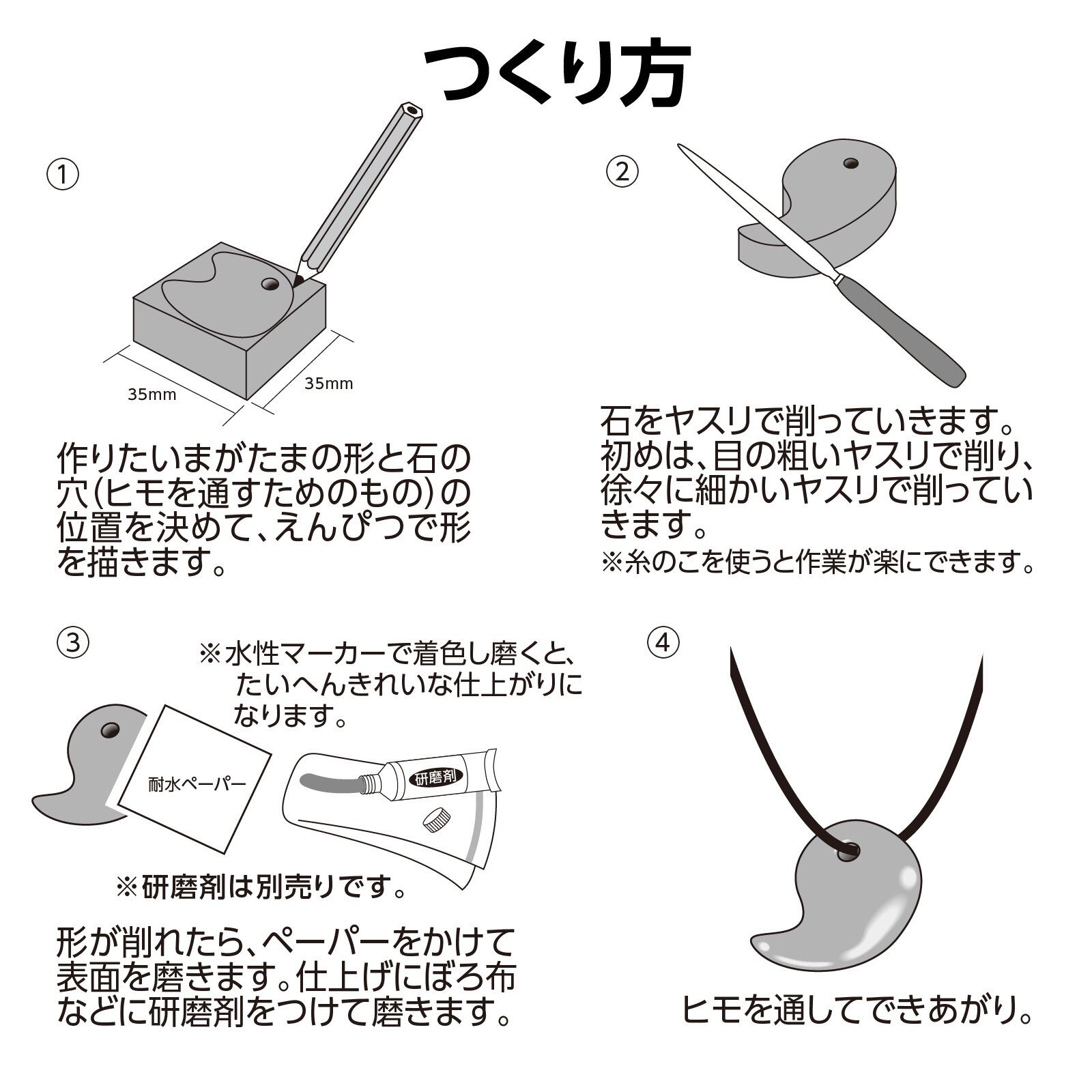 つくり方

①

35mm

35mm

作りたいまがたまの形と石の穴(ヒモを通すためのもの)の位置を決めて、えんぴつで形を描きます。

②

石をヤスリで削っていきます。初めは、目の粗いヤスリで削り、徐々に細かいヤスリで削っていきます。

※糸のこを使うと作業が楽にできます。

③

※水性マーカーで着色し磨くと、たいへんきれいな仕上がりになります。

耐水ペーパー

研磨剤

※研磨剤は別売りです。

形が削れたら、ペーパーをかけて表面を磨きます。仕上げにぼろ布などに研磨剤をつけて磨きます。

④

ヒモを通してできあがり。