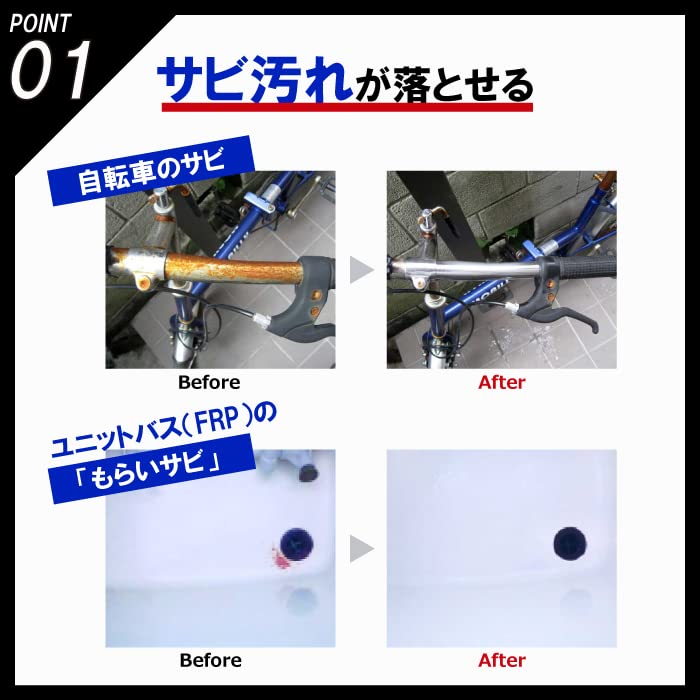 POINT
01

サビ汚れが落とせる

自転車のサビ

Before

After

ユニットバス（FRP）の
「もらいサビ」

Before

After