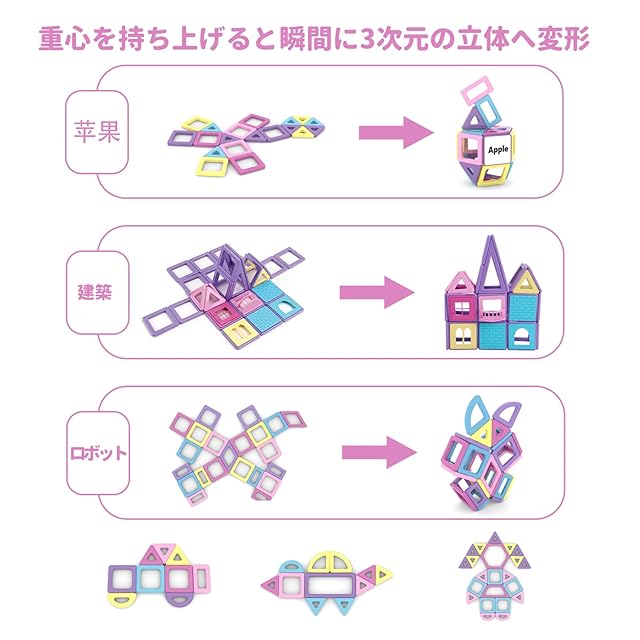 重心を持ち上げると瞬間に3次元の立体へ変形

苹果

Apple

建築

ロボット