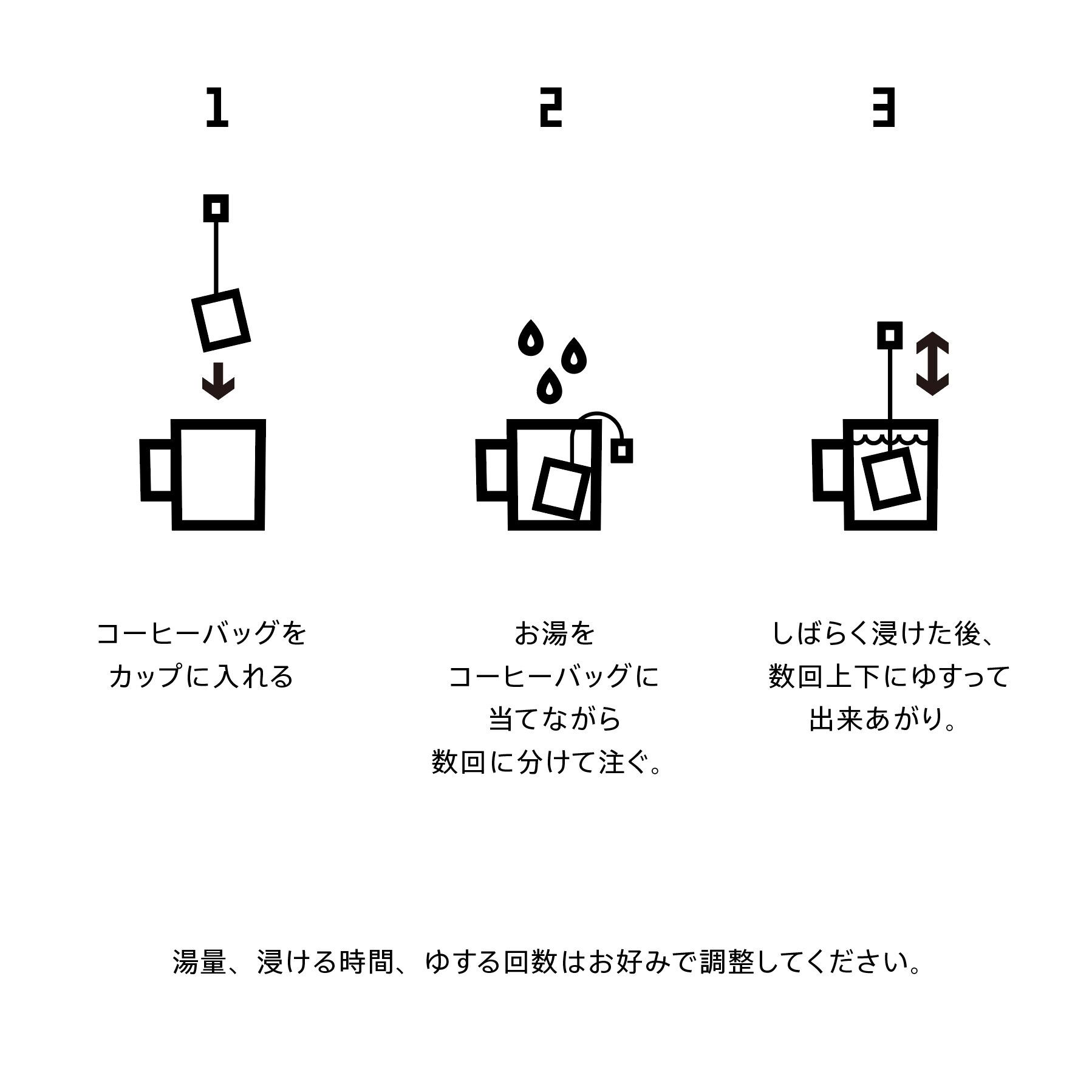 1

コーヒーバッグを
カップに入れる

2

お湯を
コーヒーバッグに
当てながら
数回に分けて注ぐ。

3

しばらく浸けた後、
数回上下にゆすって
出来あがり。

湯量、浸ける時間、ゆする回数はお好みで調整してください。