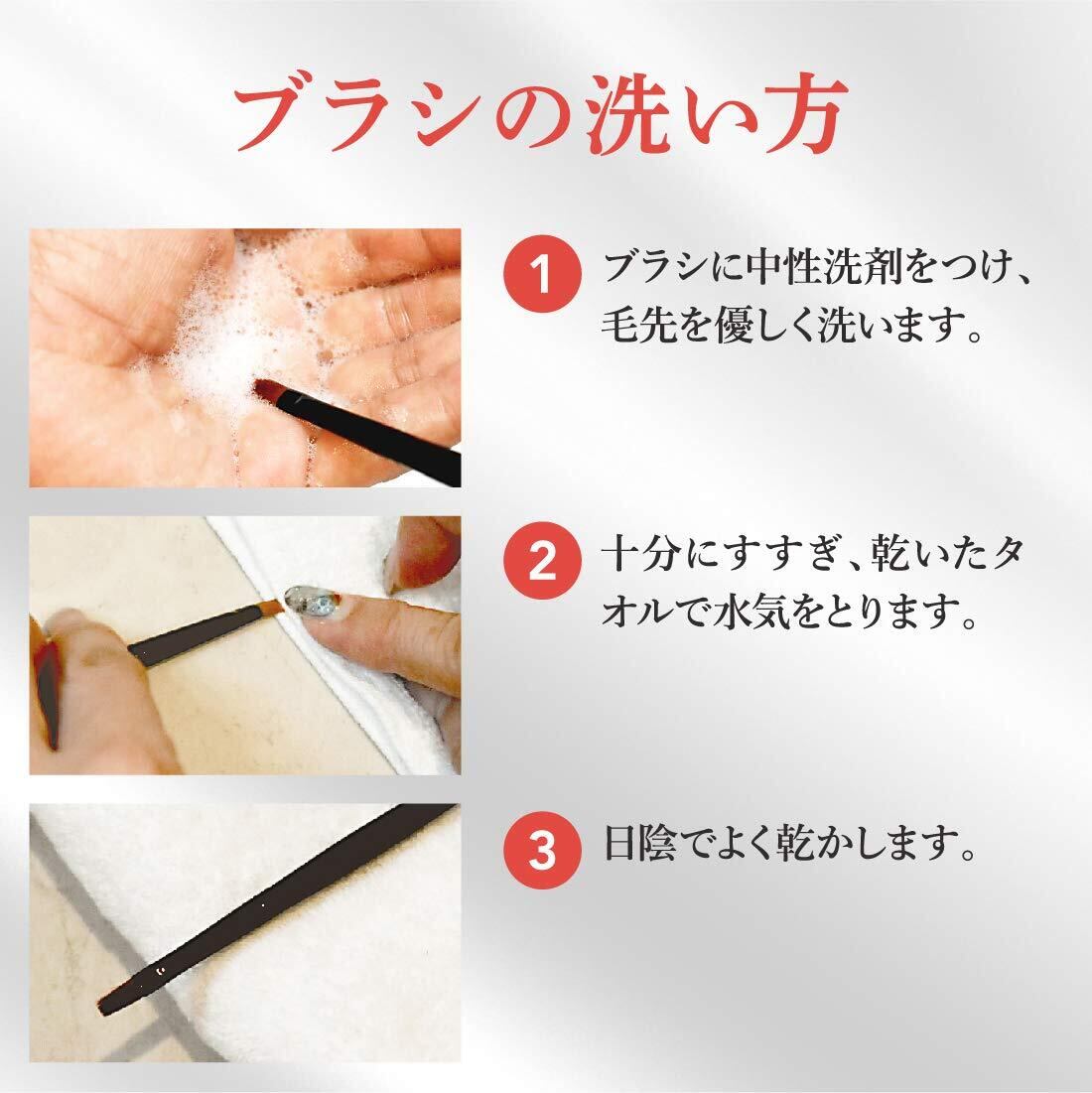 ブラシの洗い方

1 ブラシに中性洗剤をつけ、毛先を優しく洗います。

2 十分にすすぎ、乾いたタオルで水気をとります。

3 日陰でよく乾かします。