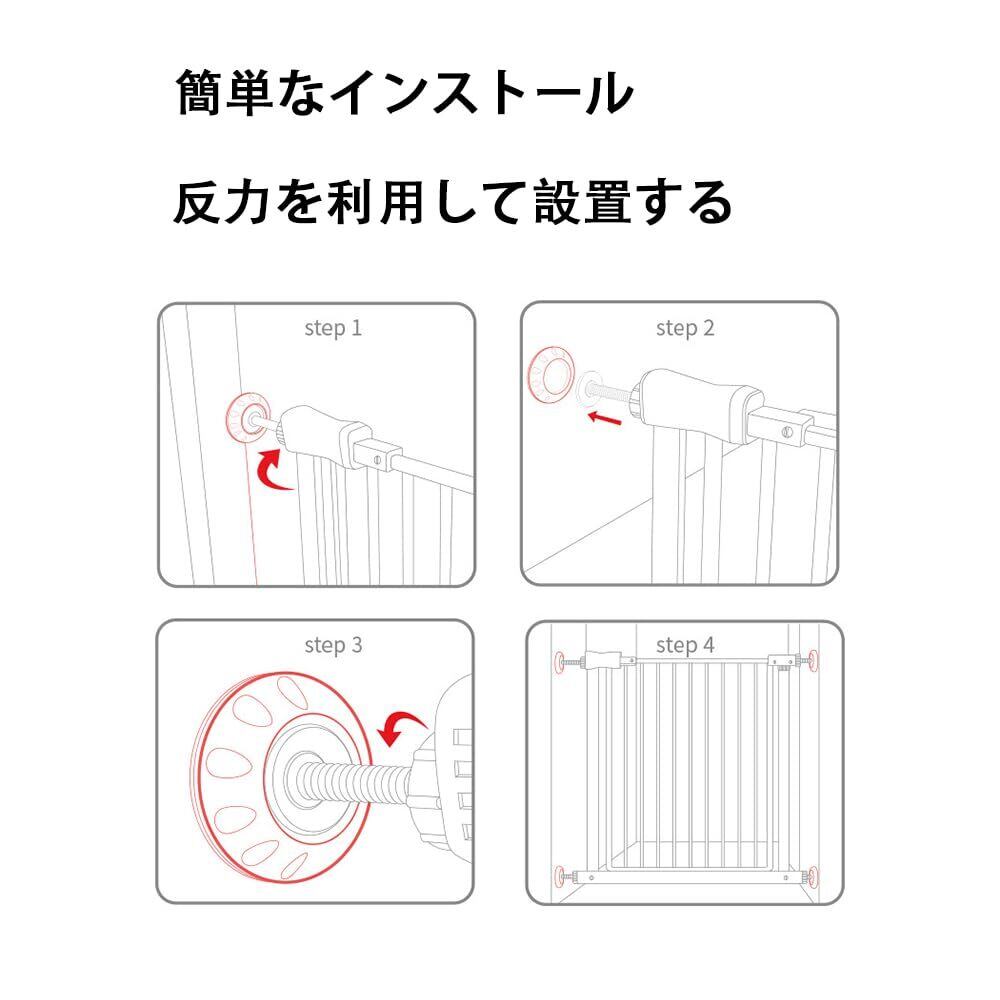 簡単なインストール

反力を利用して設置する

step 1

step 2

step 3

step 4